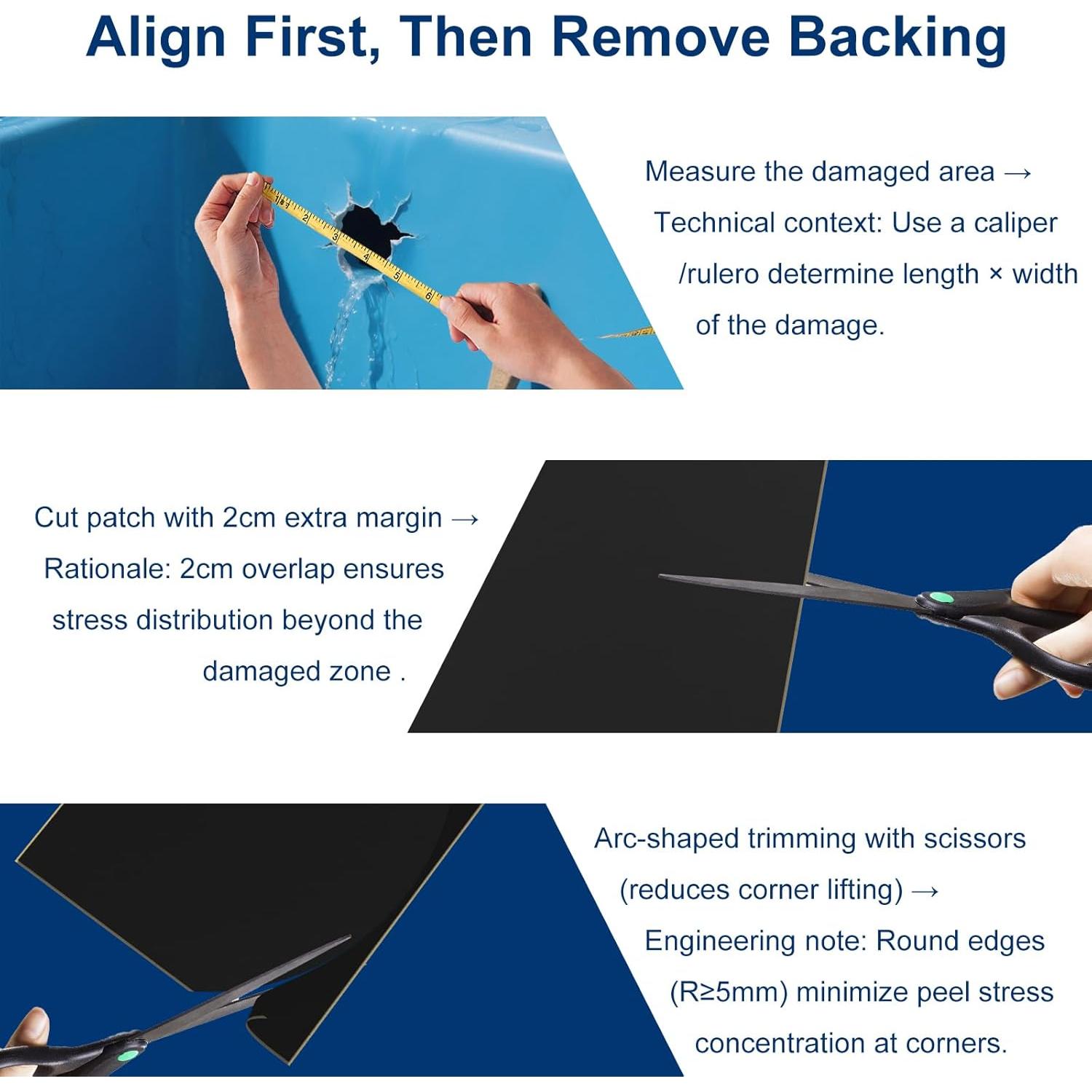 Align First, Then Remove Backing

Measure the damaged area → Technical context: Use a caliper /rulero determine length × width of the damage.

Cut patch with 2cm extra margin → Rationale: 2cm overlap ensures stress distribution beyond the damaged zone .

Arc-shaped trimming with scissors (reduces corner lifting) → Engineering note: Round edges (R≥5mm) minimize peel stress concentration at corners.