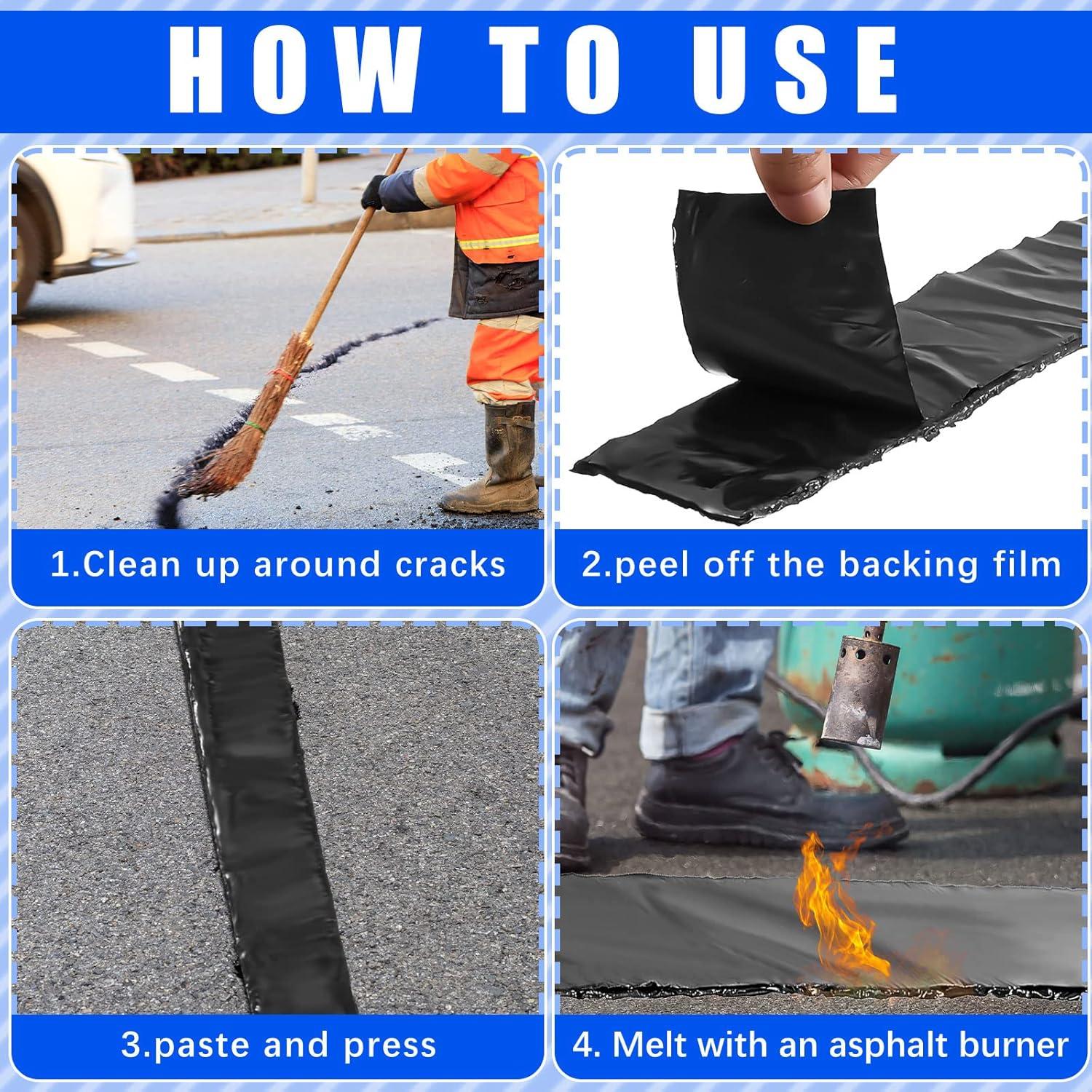 HOW TO USE

1.Clean up around cracks

2.peel off the backing film

3.paste and press

4. Melt with an asphalt burner