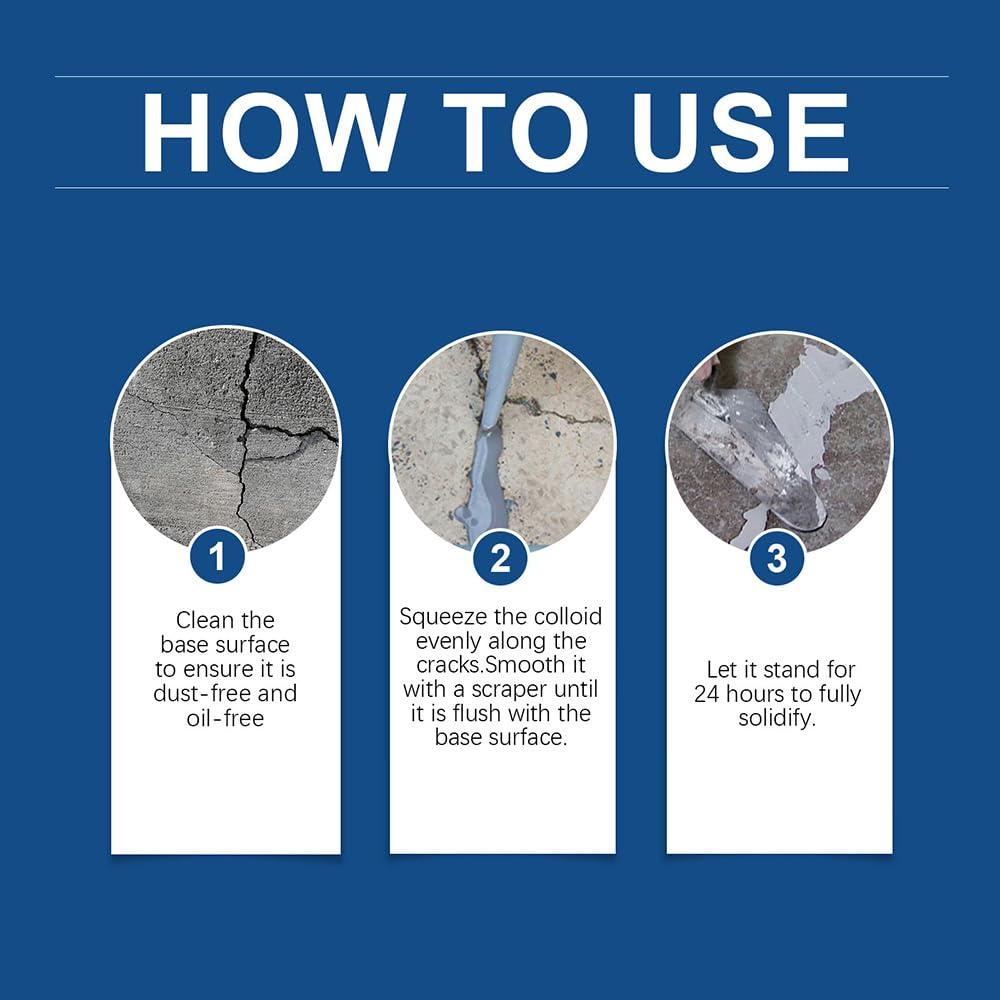 HOW TO USE

1

Clean the base surface to ensure it is dust-free and oil-free

2

Squeeze the colloid evenly along the cracks.Smooth it with a scraper until it is flush with the base surface.

3

Let it stand for 24 hours to fully solidify.