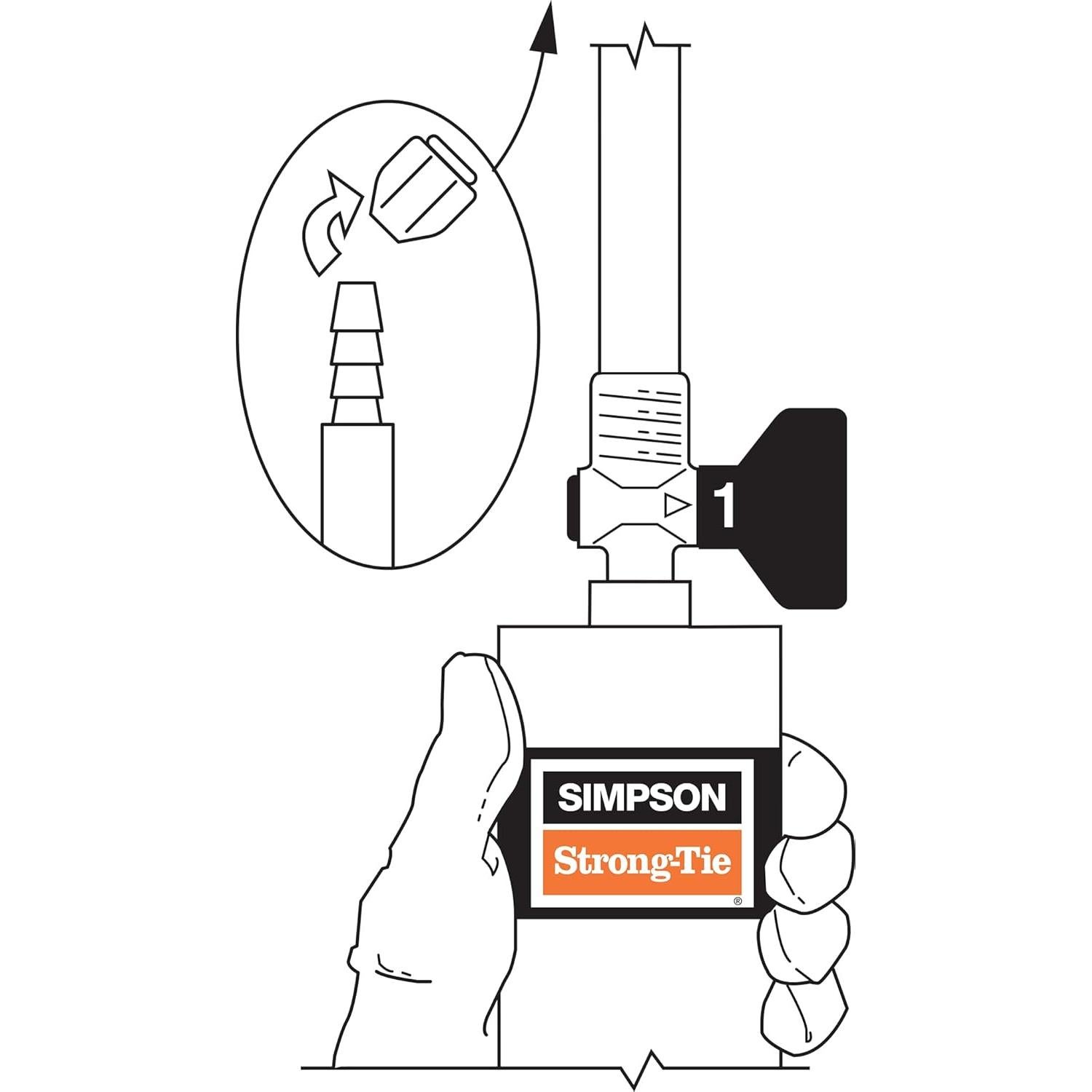 1

SIMPSON
Strong-Tie
®