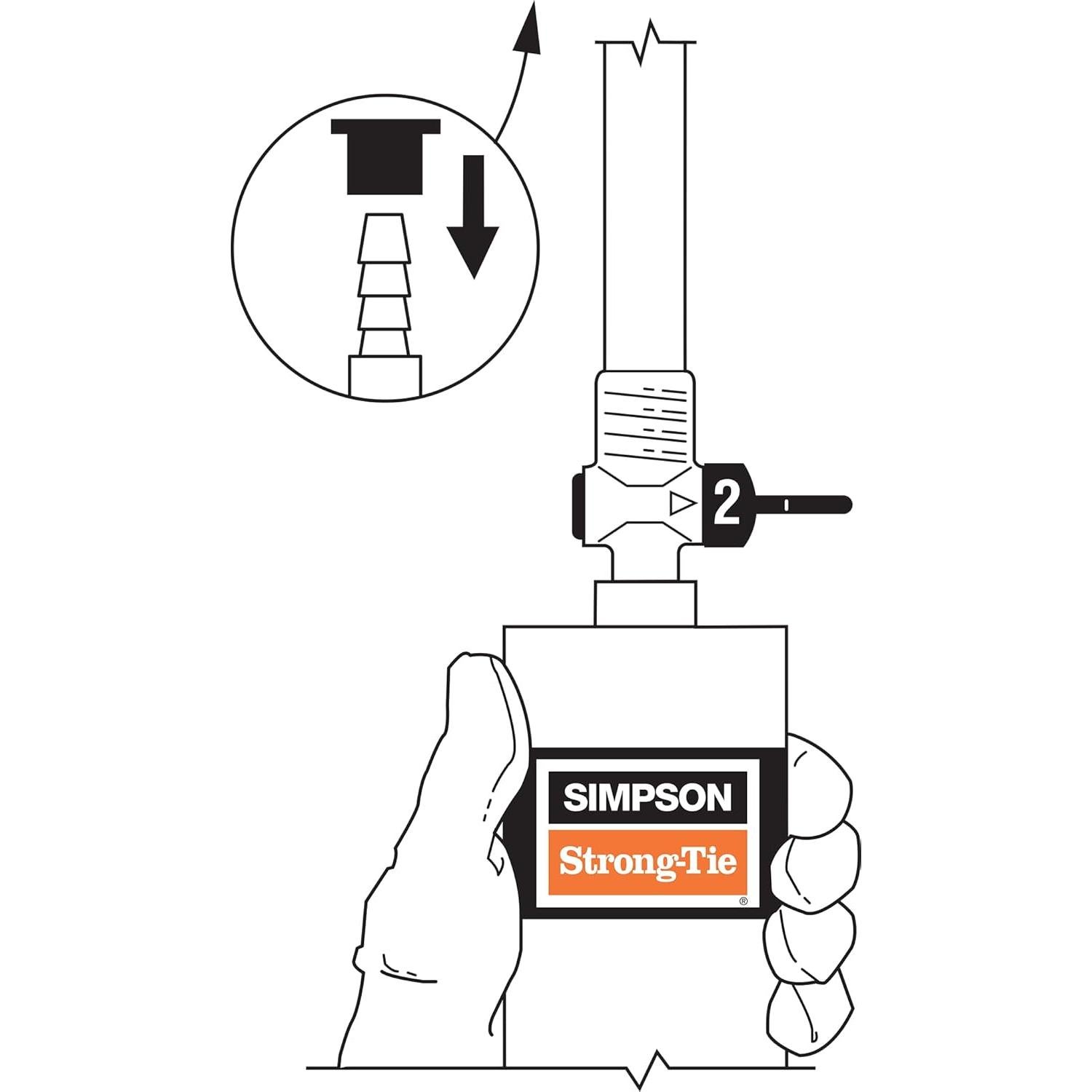 2

SIMPSON
Strong-Tie
®