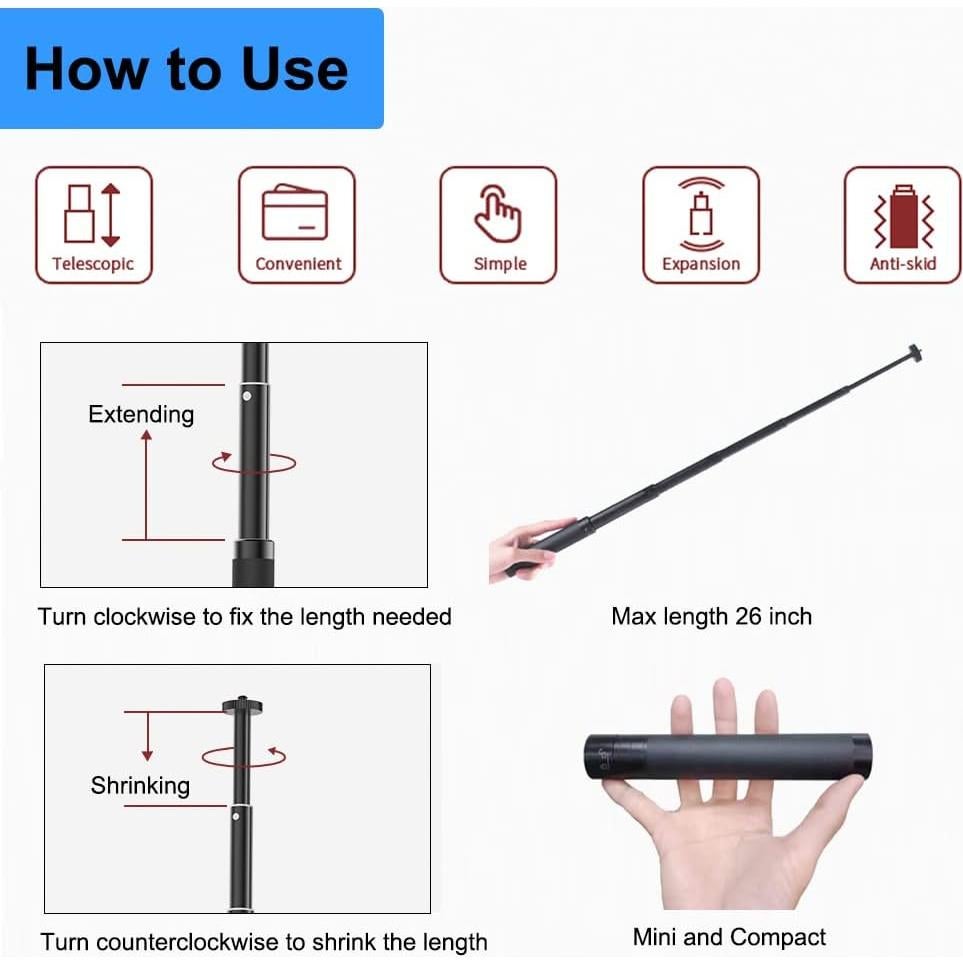 How to Use

Telescopic

Convenient

Simple

Expansion

Anti-skid

Extending

Turn clockwise to fix the length needed

Max length 26 inch

Shrinking

Turn counterclockwise to shrink the length

Mini and Compact