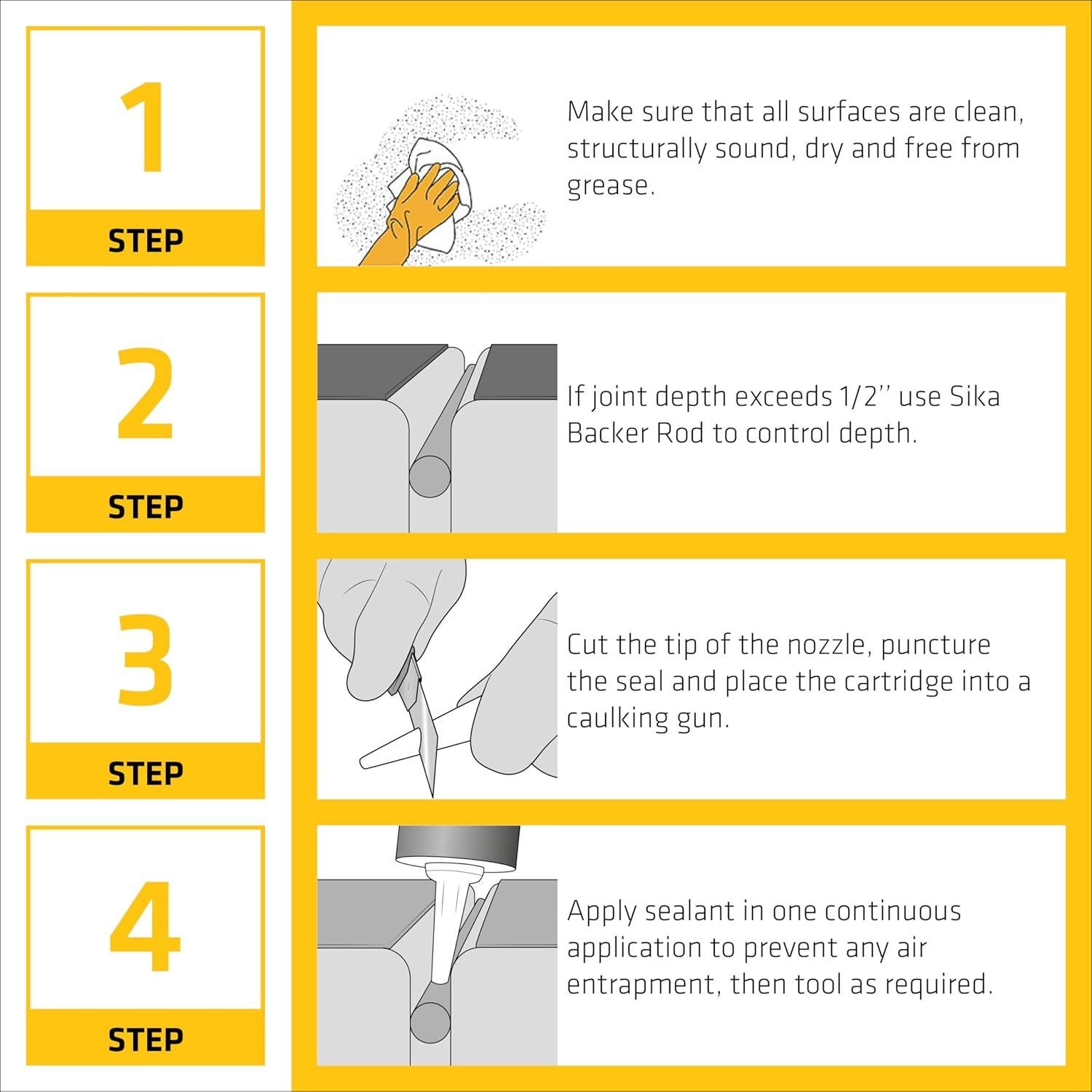 1
STEP

Make sure that all surfaces are clean, structurally sound, dry and free from grease.

2
STEP

If joint depth exceeds 1/2'' use Sika Backer Rod to control depth.

3
STEP

Cut the tip of the nozzle, puncture the seal and place the cartridge into a caulking gun.

4
STEP

Apply sealant in one continuous application to prevent any air entrapment, then tool as required.