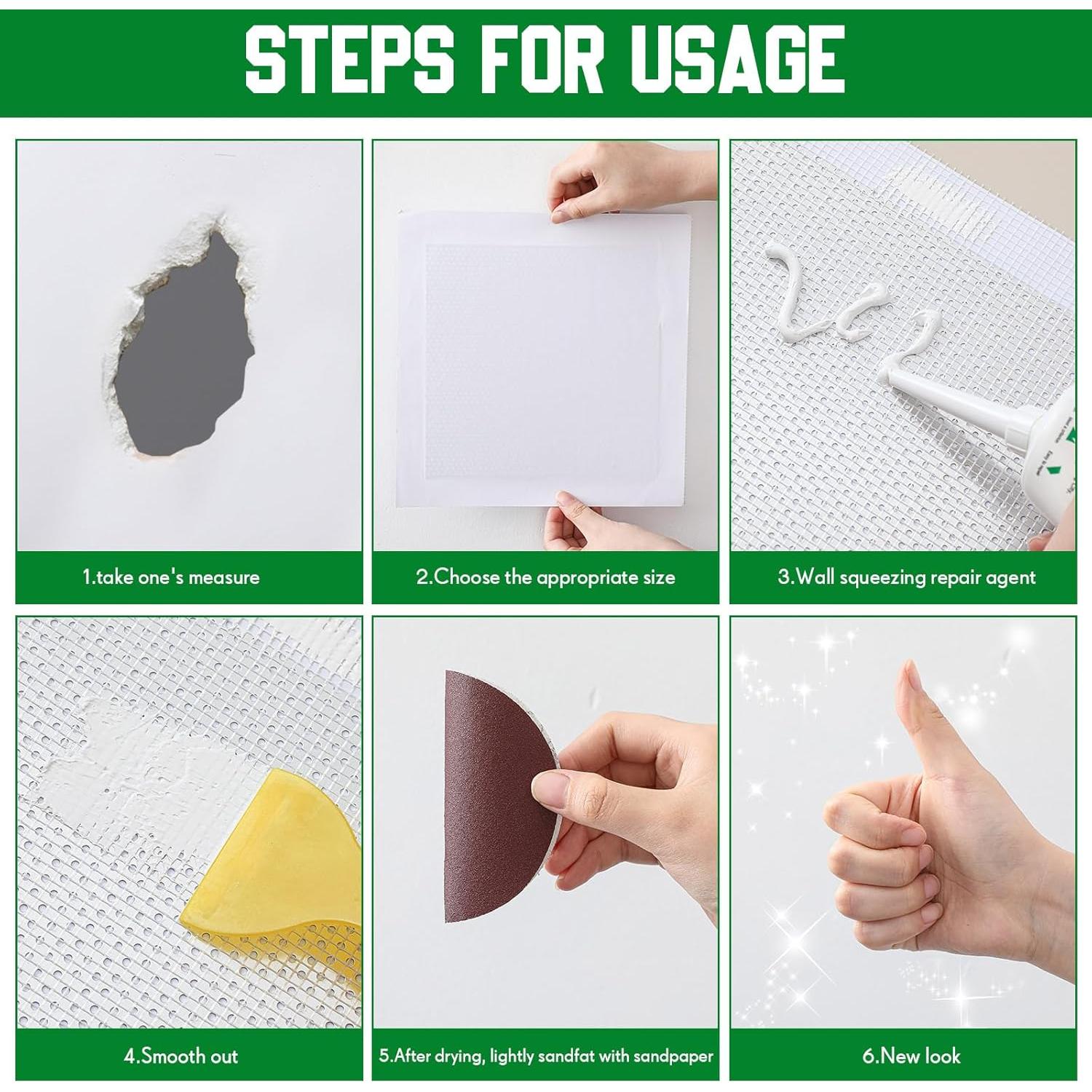 STEPS FOR USAGE

1.take one's measure

2.Choose the appropriate size

3.Wall squeezing repair agent

4.Smooth out

5.After drying, lightly sandfat with sandpaper

6.New look