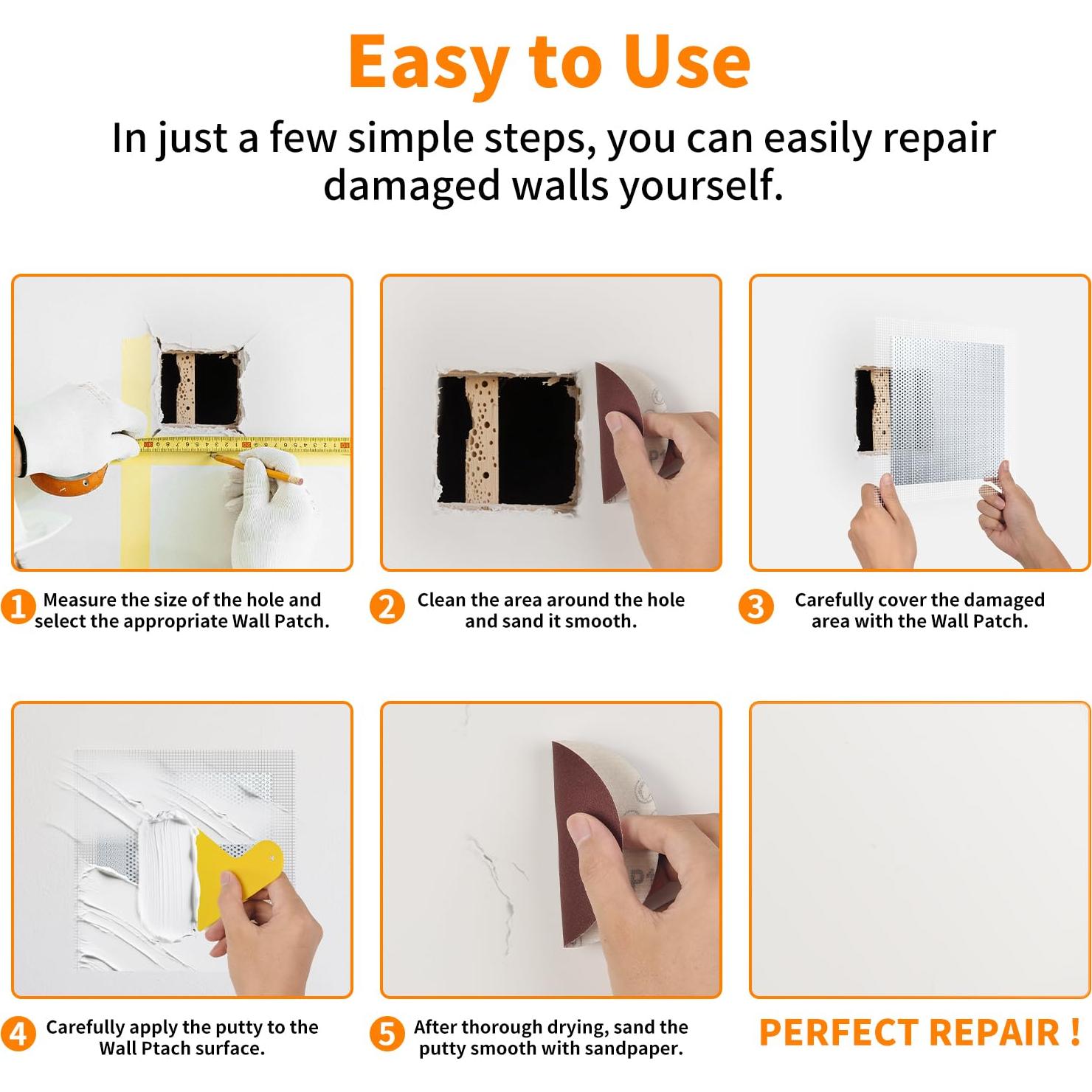 Easy to Use

In just a few simple steps, you can easily repair damaged walls yourself.

1 Measure the size of the hole and select the appropriate Wall Patch.

2 Clean the area around the hole and sand it smooth.

3 Carefully cover the damaged area with the Wall Patch.

4 Carefully apply the putty to the Wall Ptach surface.

5 After thorough drying, sand the putty smooth with sandpaper.

PERFECT REPAIR !