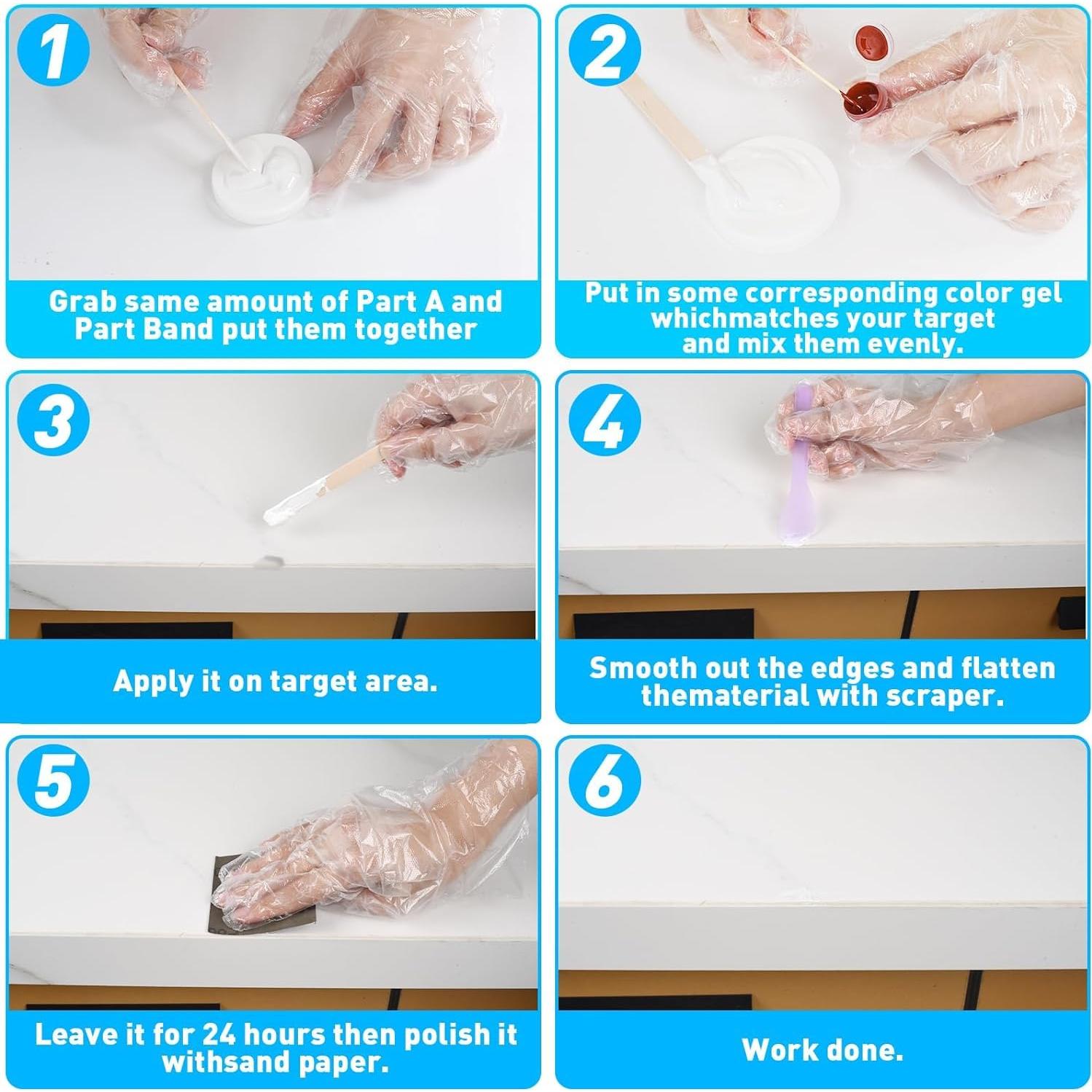 1

Grab same amount of Part A and Part Band put them together

2

Put in some corresponding color gel whichmatches your target and mix them evenly.

3

Apply it on target area.

4

Smooth out the edges and flatten thematerial with scraper.

5

Leave it for 24 hours then polish it withsand paper.

6

Work done.