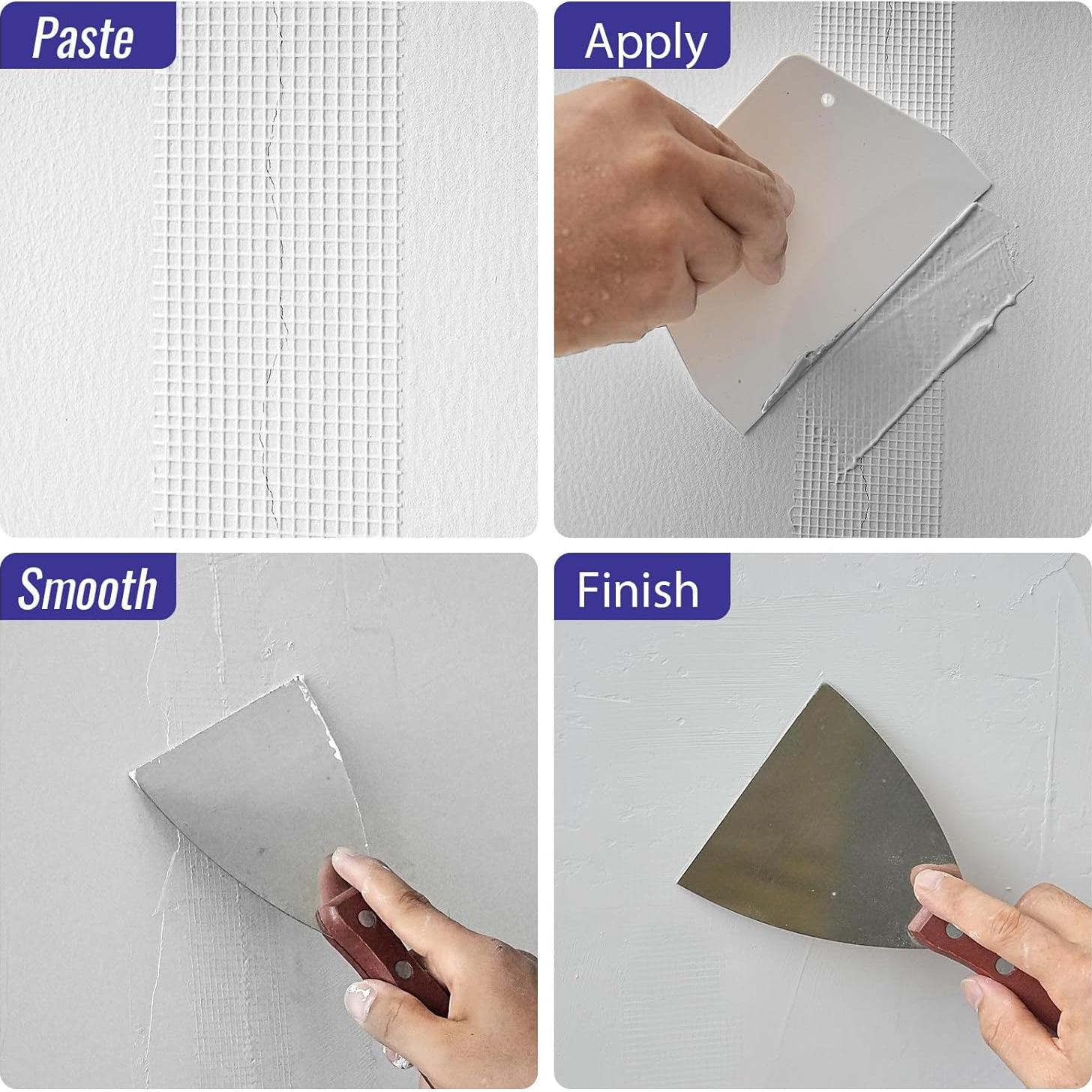 Paste

Apply

Smooth

Finish