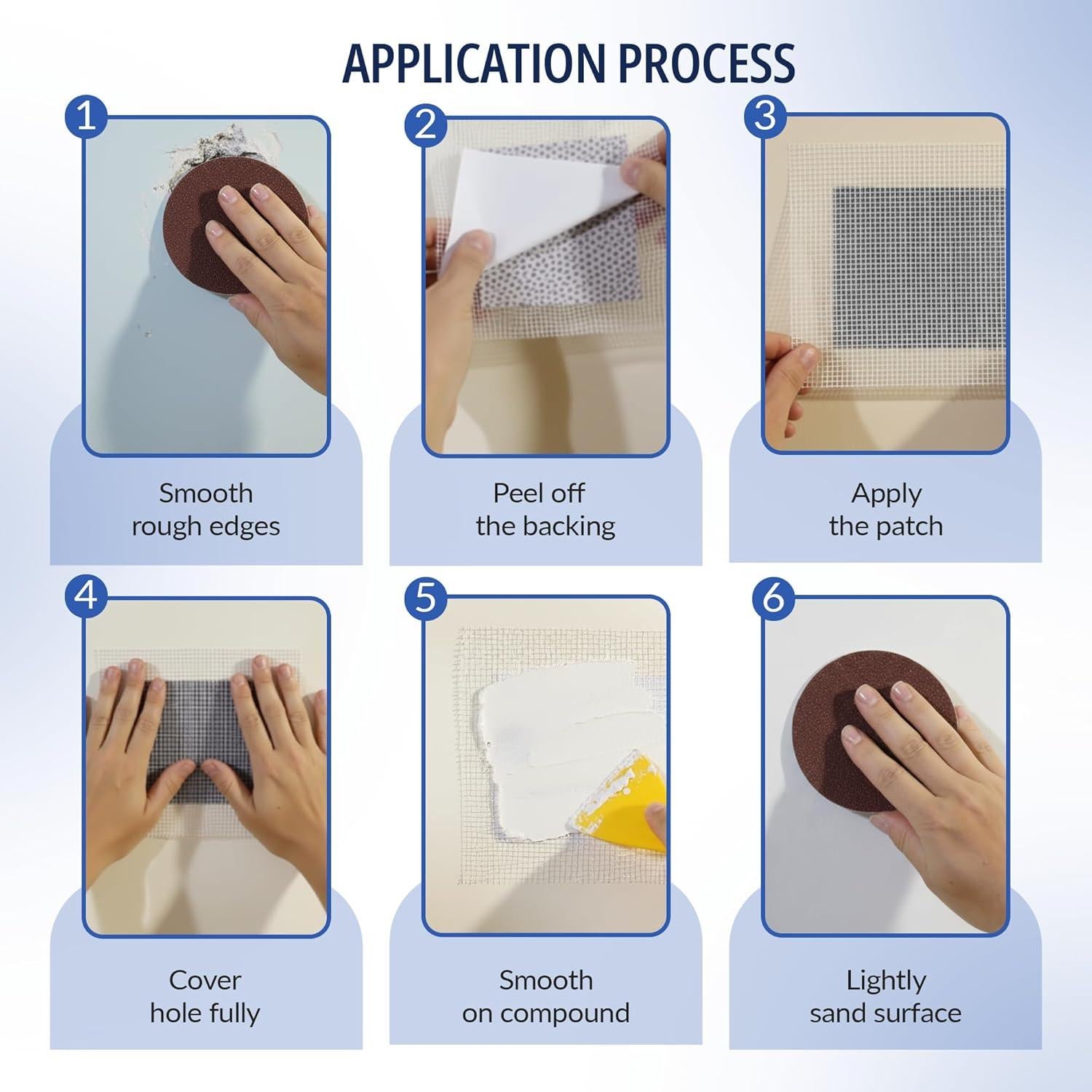 APPLICATION PROCESS

1
Smooth rough edges

2
Peel off the backing

3
Apply the patch

4
Cover hole fully

5
Smooth on compound

6
Lightly sand surface