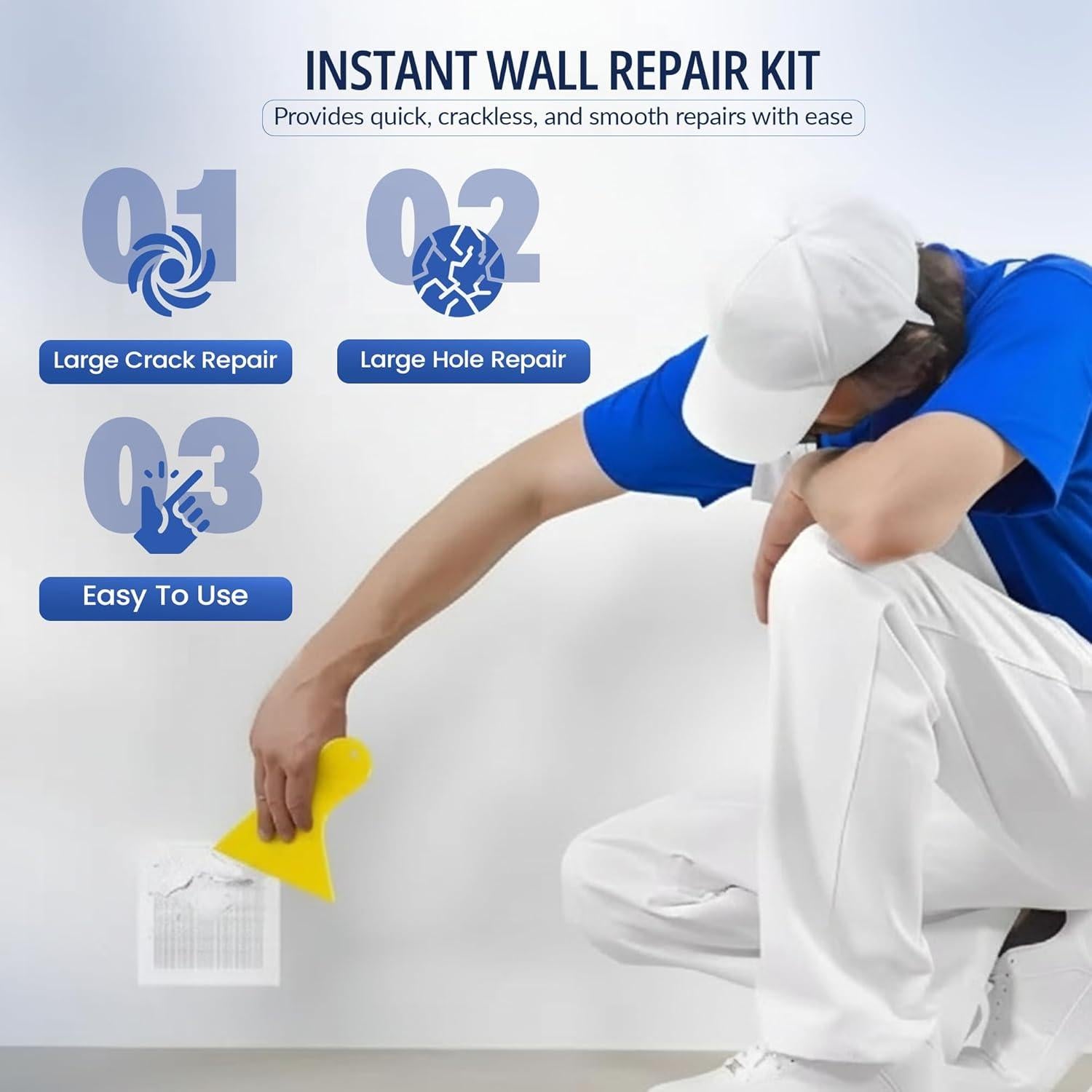 INSTANT WALL REPAIR KIT

Provides quick, crackless, and smooth repairs with ease

01

Large Crack Repair

02

Large Hole Repair

03

Easy To Use