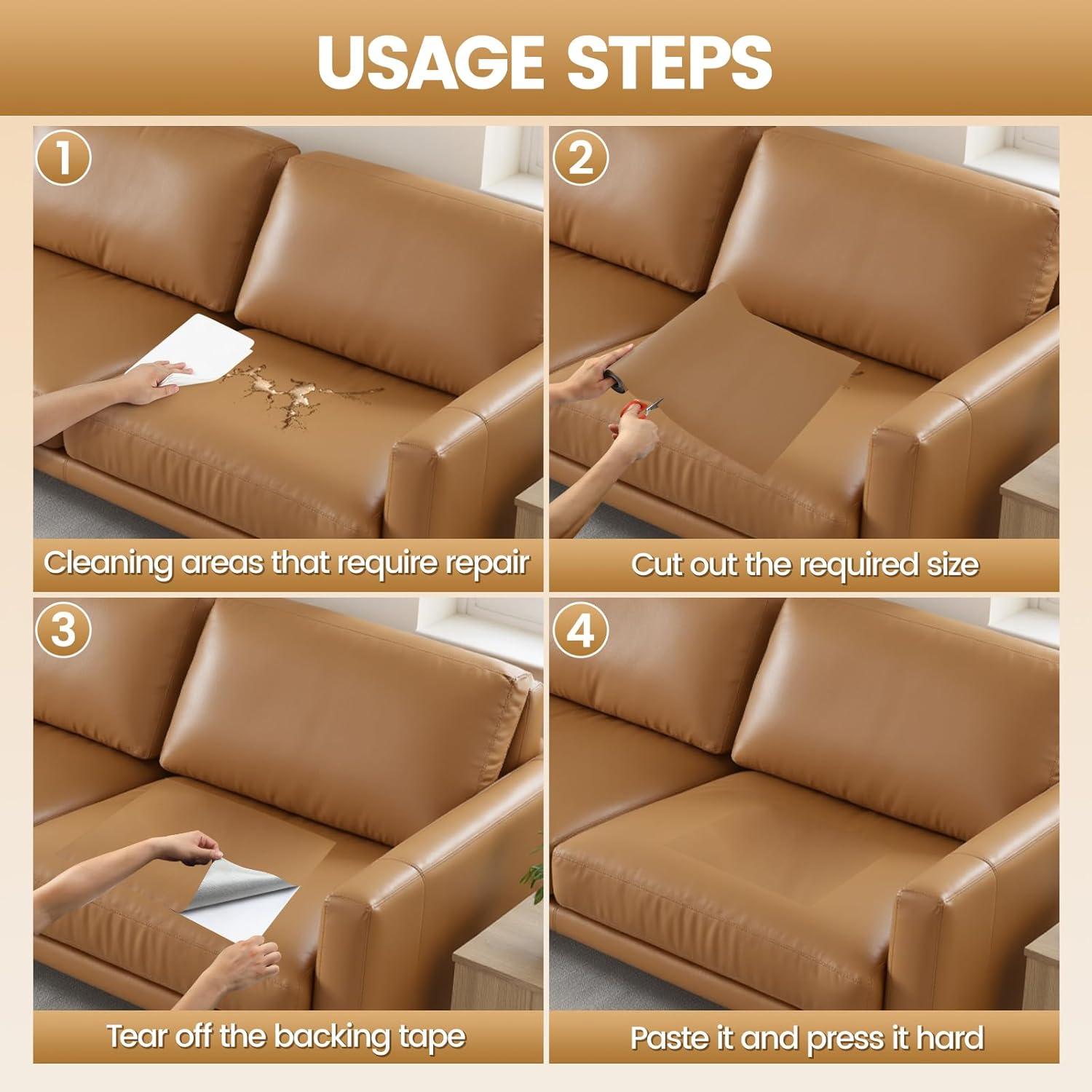 USAGE STEPS

1

Cleaning areas that require repair

2

Cut out the required size

3

Tear off the backing tape

4

Paste it and press it hard