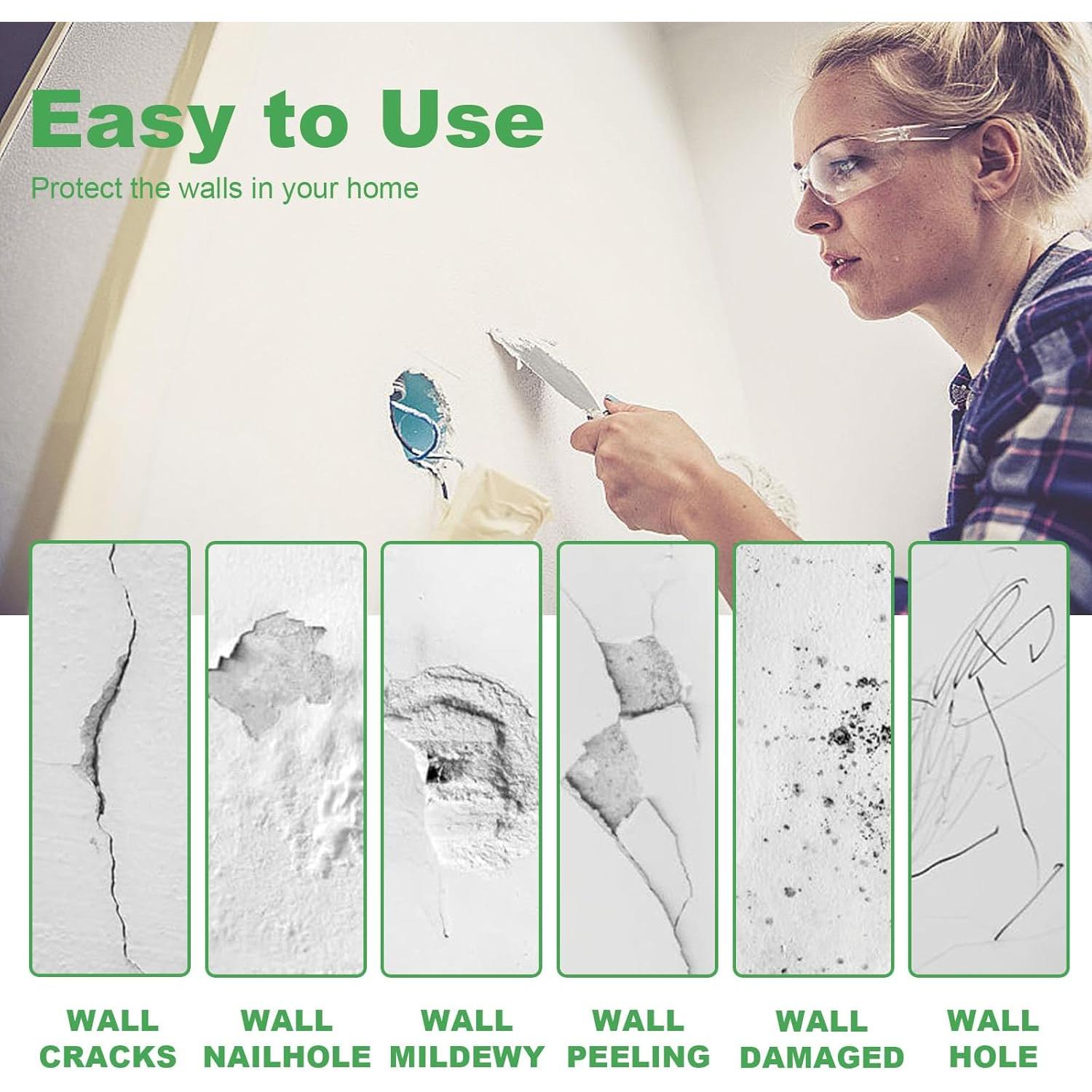 Easy to Use
Protect the walls in your home

WALL CRACKS

WALL NAILHOLE

WALL MILDEWY

WALL PEELING

WALL DAMAGED

WALL HOLE