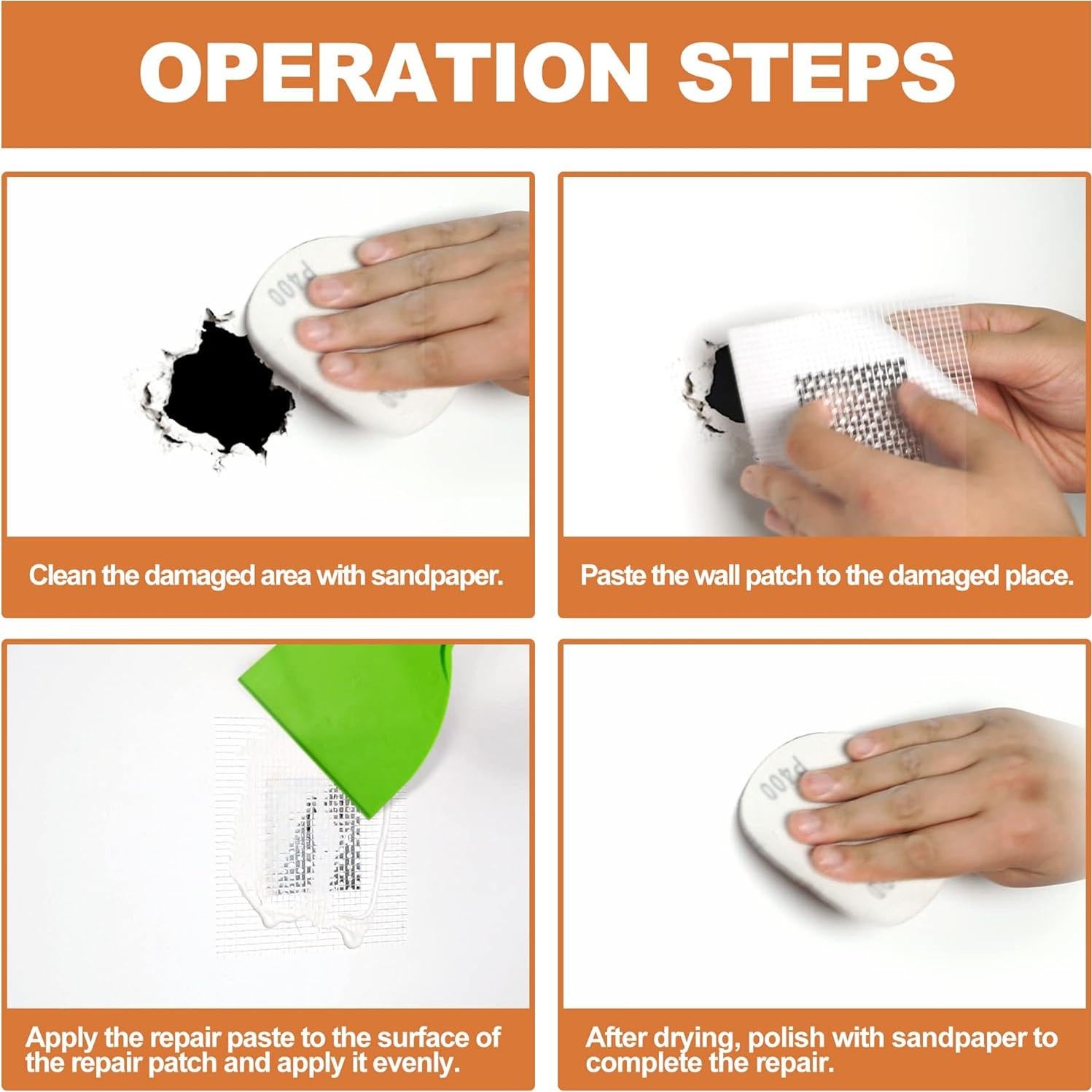 OPERATION STEPS

P400

Clean the damaged area with sandpaper.

Paste the wall patch to the damaged place.

Apply the repair paste to the surface of the repair patch and apply it evenly.

P400

After drying, polish with sandpaper to complete the repair.