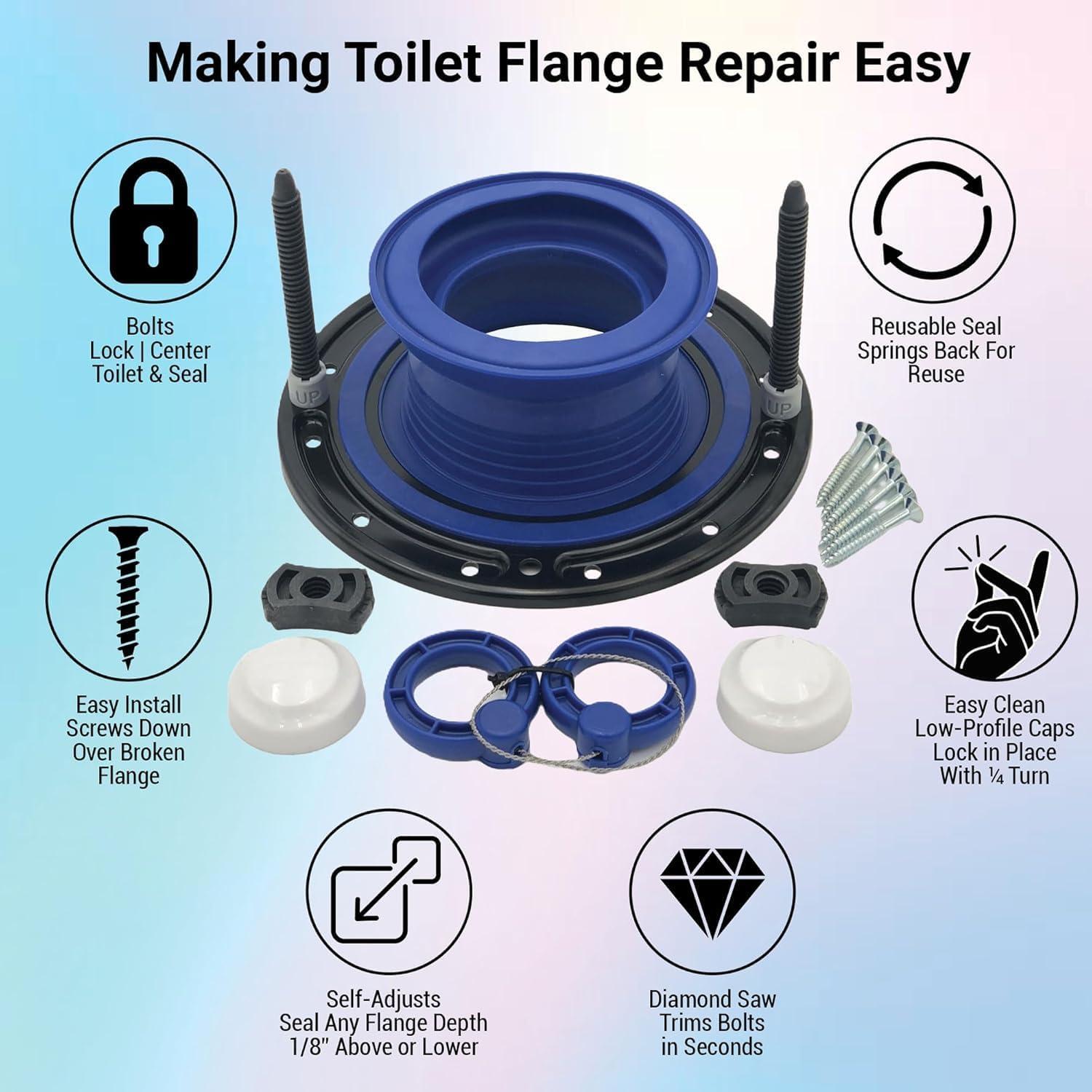 Making Toilet Flange Repair Easy

Bolts
Lock | Center
Toilet & Seal

Reusable Seal
Springs Back For
Reuse

UP

UP

Easy Install
Screws Down
Over Broken
Flange

Easy Clean
Low-Profile Caps
Lock in Place
With ¼ Turn

Self-Adjusts
Seal Any Flange Depth
1/8" Above or Lower

Diamond Saw
Trims Bolts
in Seconds