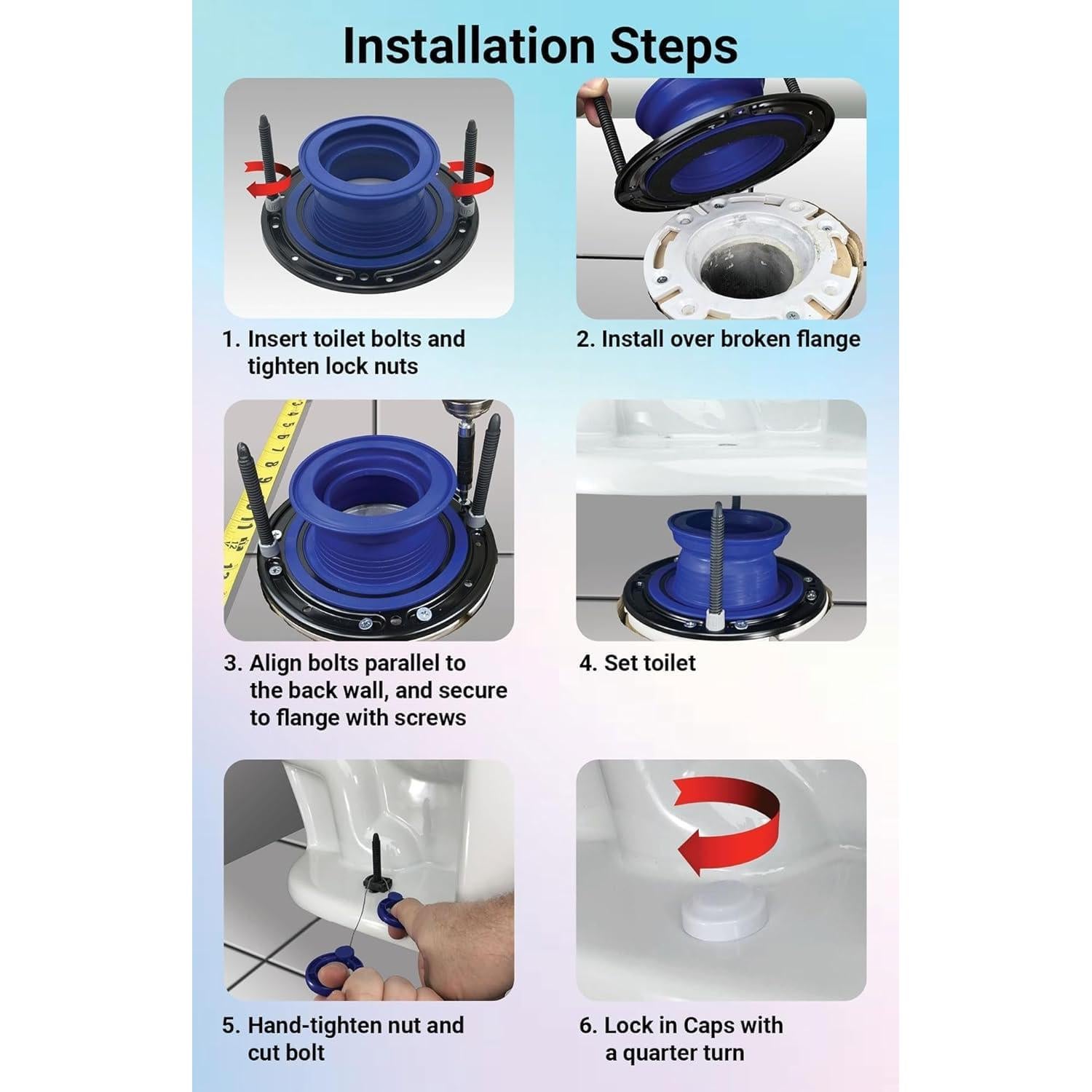 Installation Steps

1. Insert toilet bolts and tighten lock nuts

2. Install over broken flange

3. Align bolts parallel to the back wall, and secure to flange with screws

4. Set toilet

5. Hand-tighten nut and cut bolt

6. Lock in Caps with a quarter turn