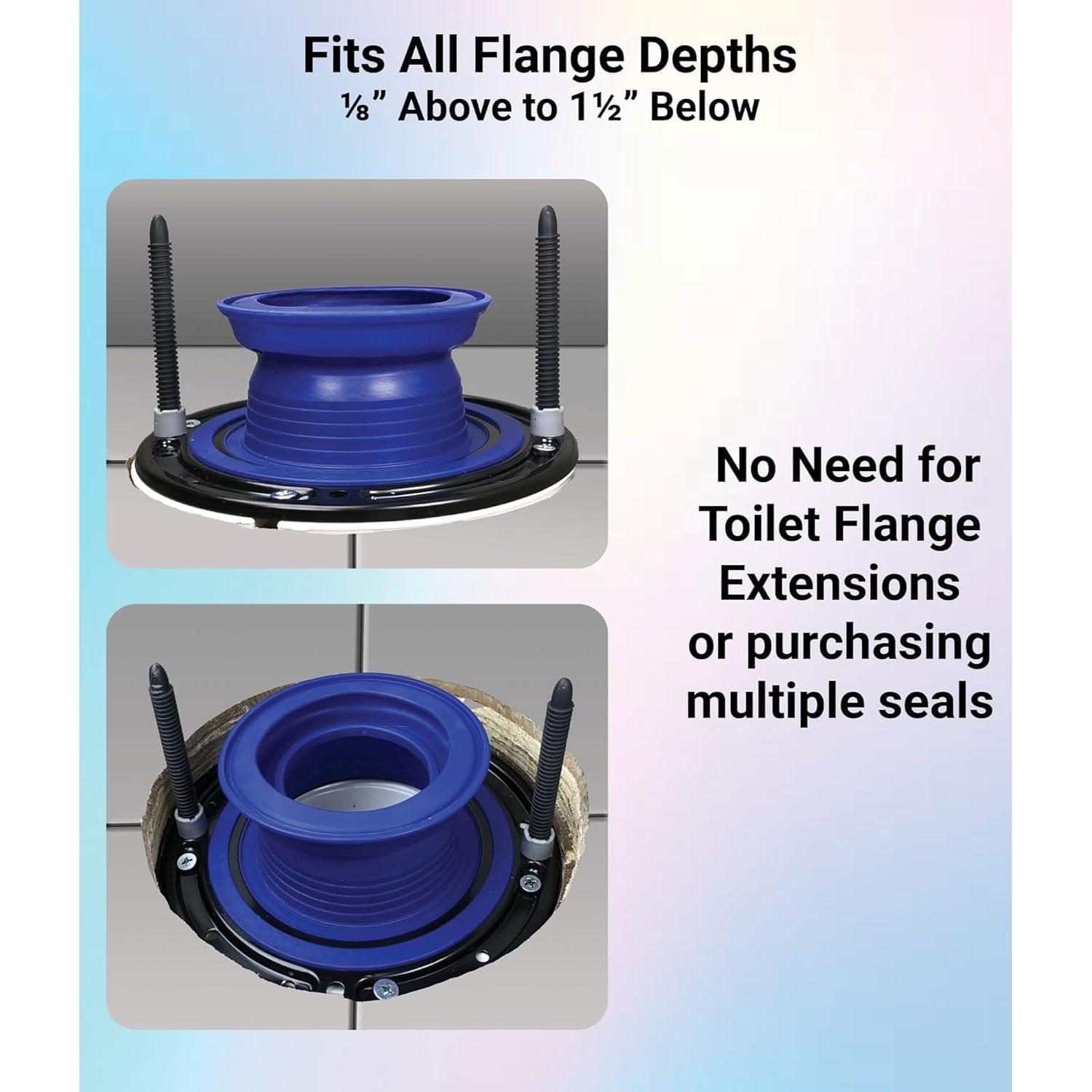 Fits All Flange Depths
⅛" Above to 1½" Below

No Need for Toilet Flange Extensions or purchasing multiple seals