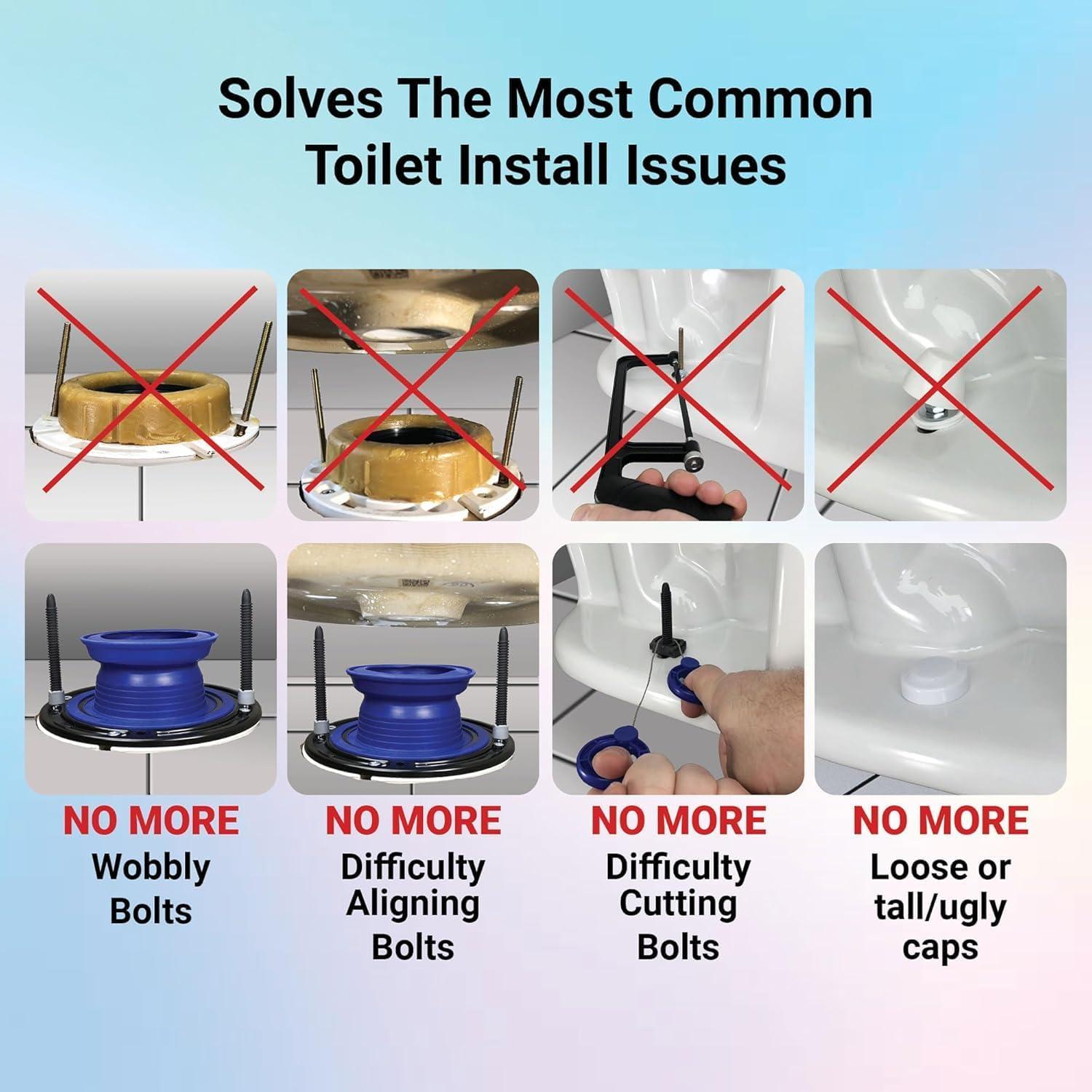 Solves The Most Common Toilet Install Issues

NO MORE
Wobbly Bolts

NO MORE
Difficulty Aligning Bolts

NO MORE
Difficulty Cutting Bolts

NO MORE
Loose or tall/ugly caps