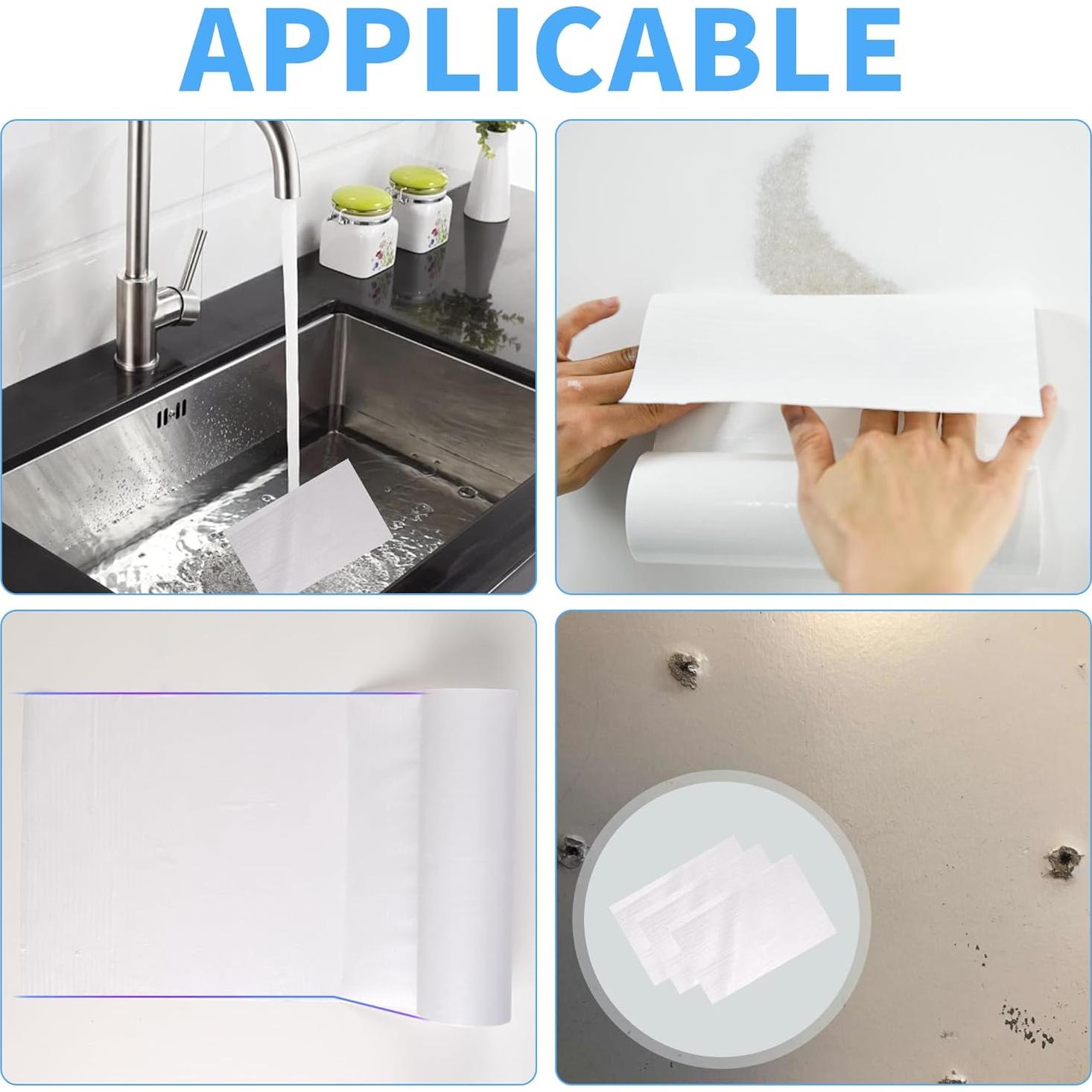 APPLICABLE