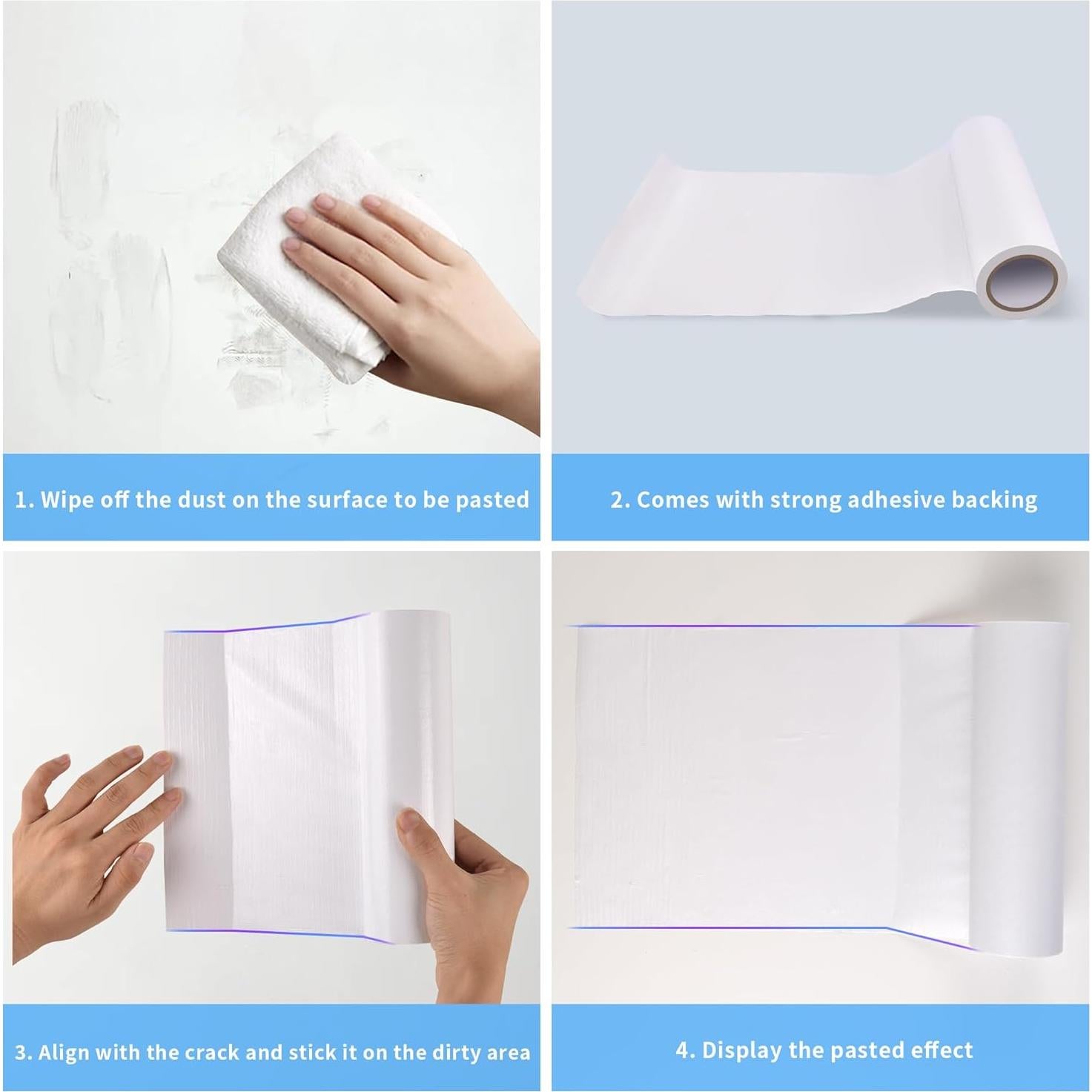 1. Wipe off the dust on the surface to be pasted

2. Comes with strong adhesive backing

3. Align with the crack and stick it on the dirty area

4. Display the pasted effect