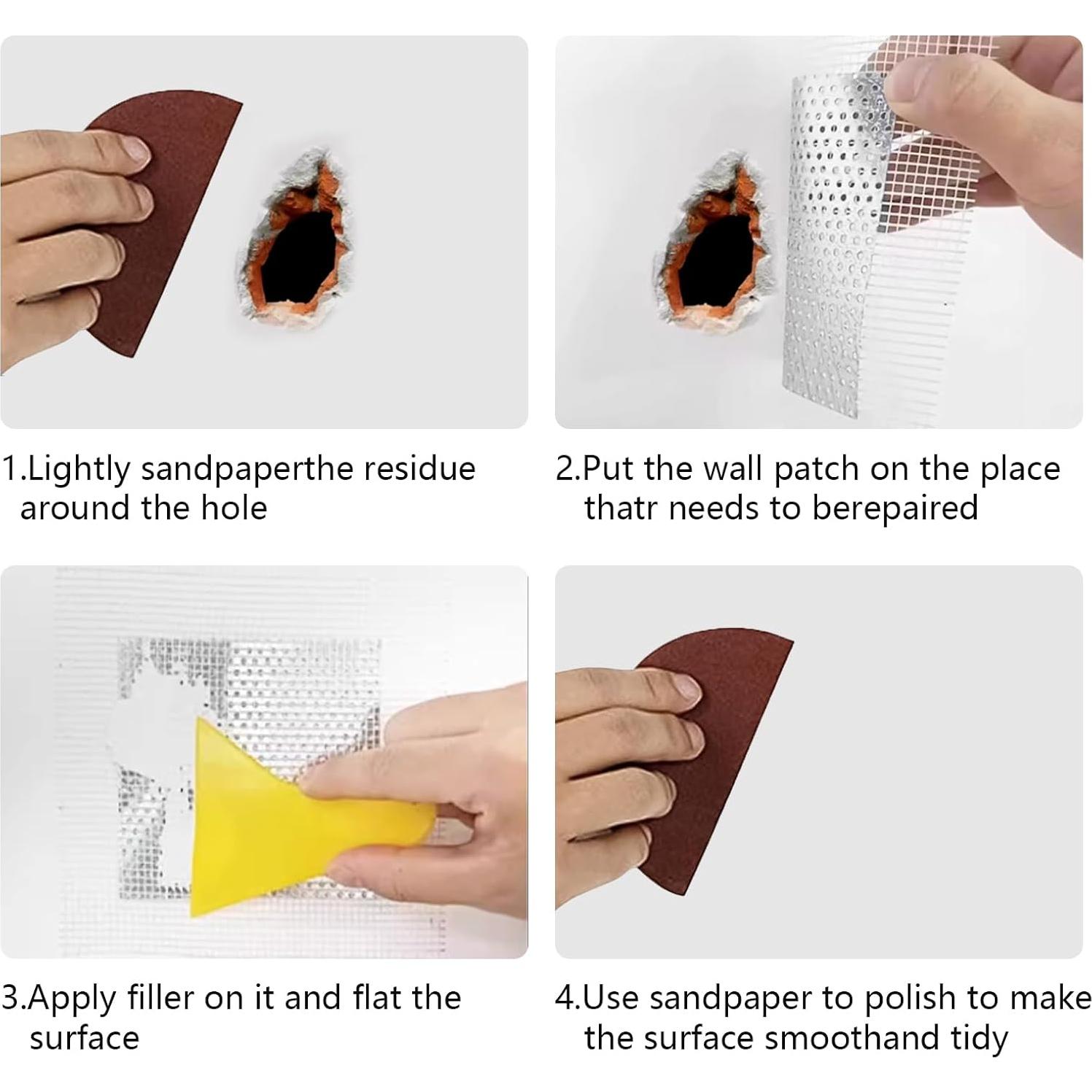 1.Lightly sandpaperthe residue around the hole

2.Put the wall patch on the place thatr needs to berepaired

3.Apply filler on it and flat the surface

4.Use sandpaper to polish to make the surface smoothand tidy