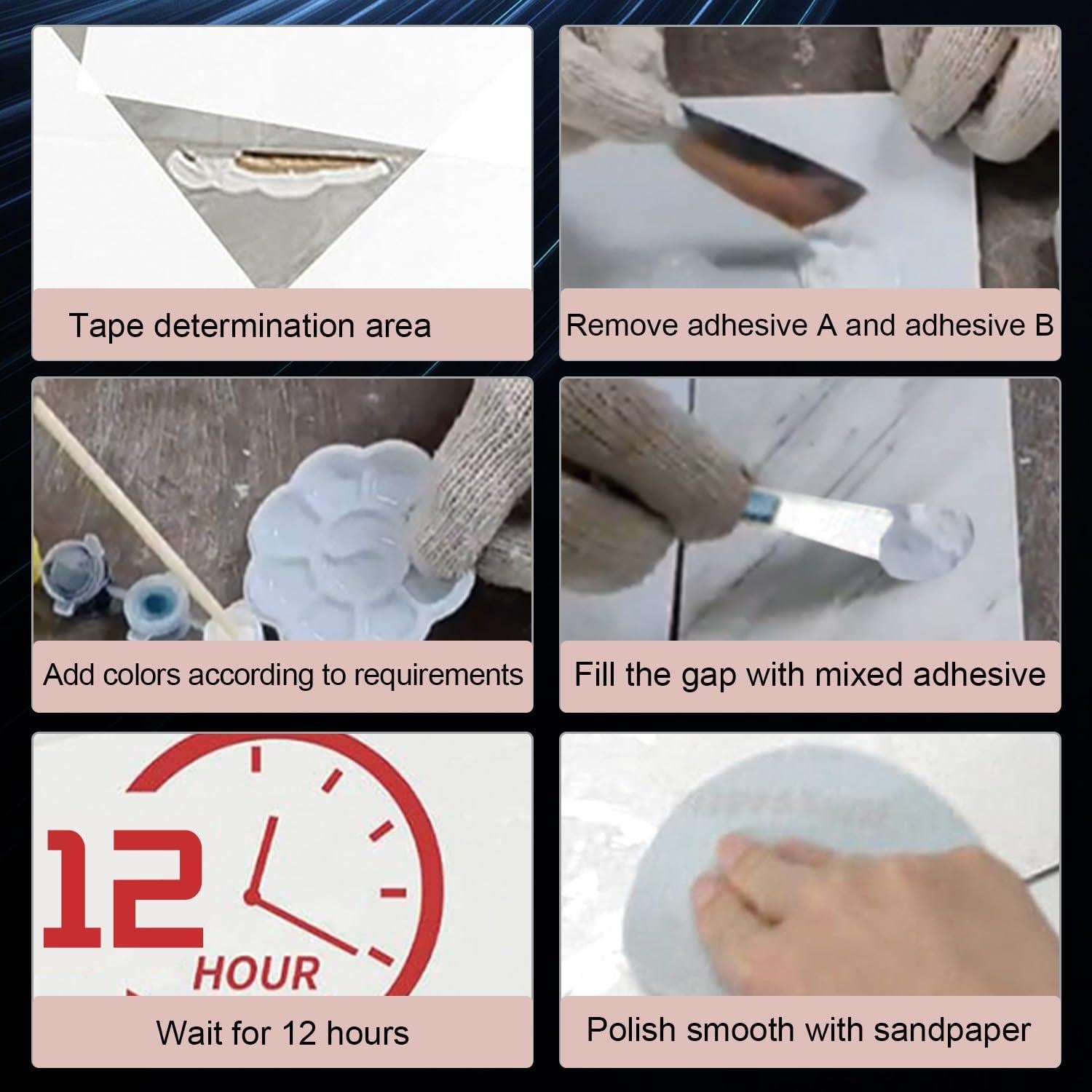 Tape determination area

Remove adhesive A and adhesive B

Add colors according to requirements

Fill the gap with mixed adhesive

12 HOUR

Wait for 12 hours

Polish smooth with sandpaper