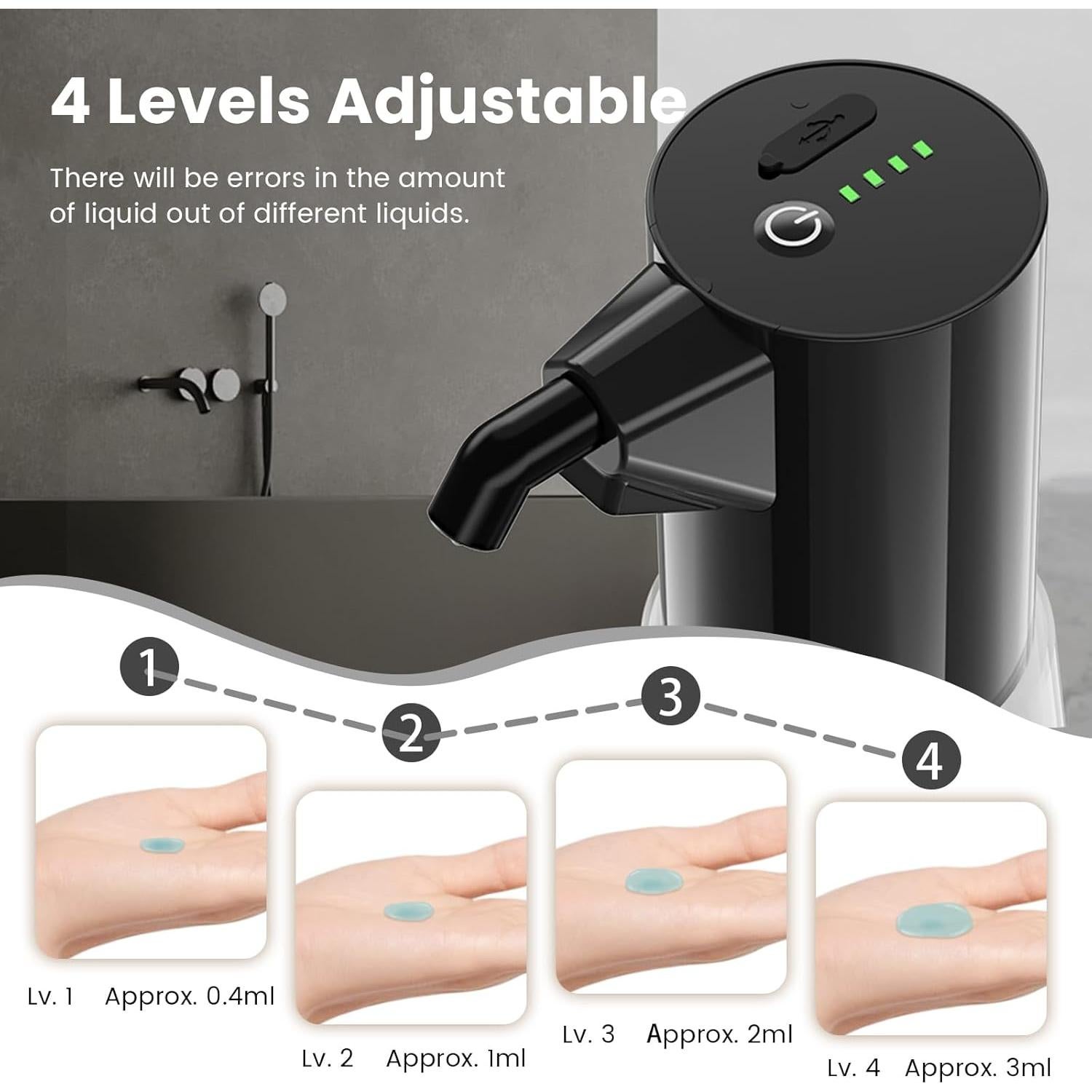 4 Levels Adjustable

There will be errors in the amount of liquid out of different liquids.

1

2

3

4

Lv. 1 Approx. 0.4ml

Lv. 2 Approx. 1ml

Lv. 3 Approx. 2ml

Lv. 4 Approx. 3ml