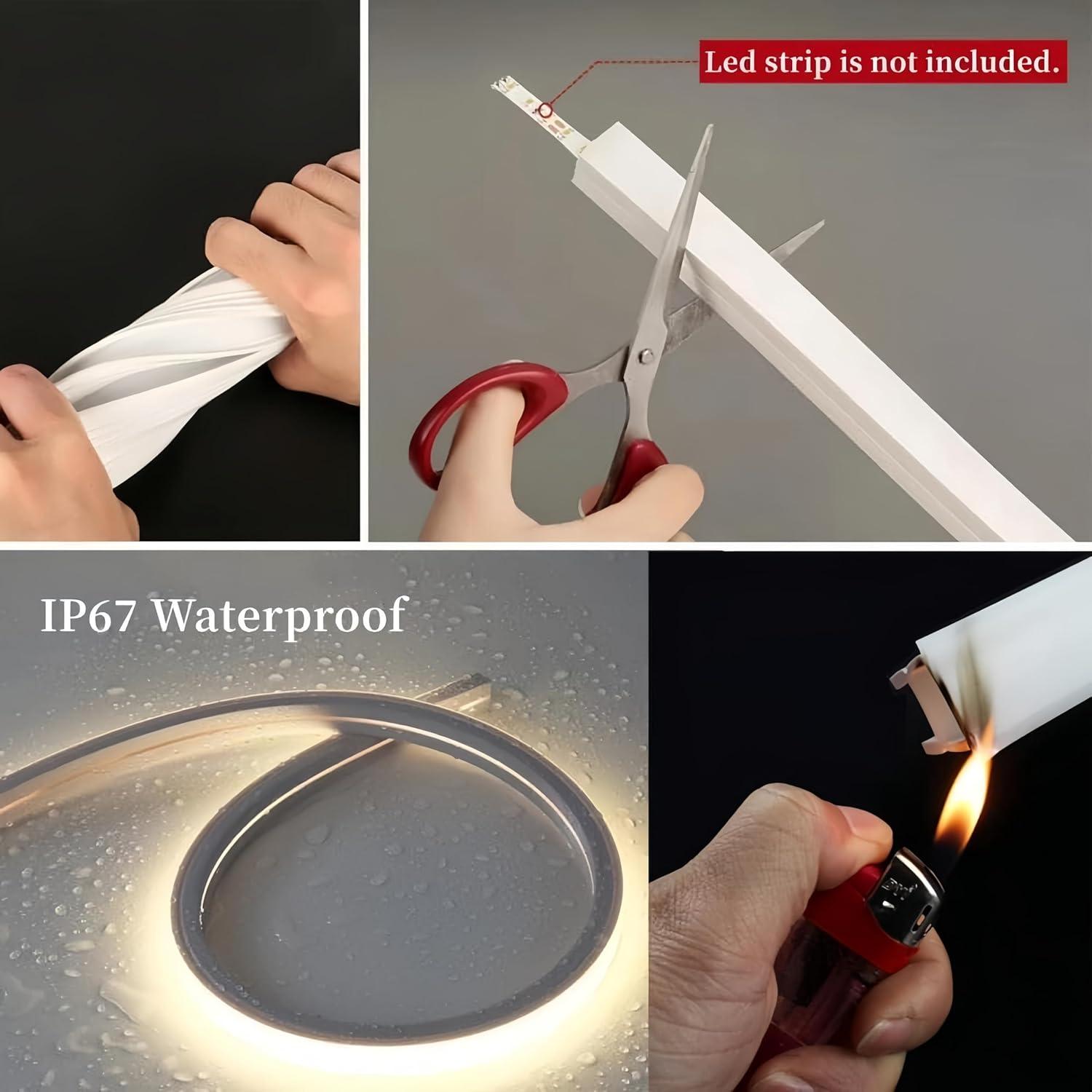 Led strip is not included.

IP67 Waterproof