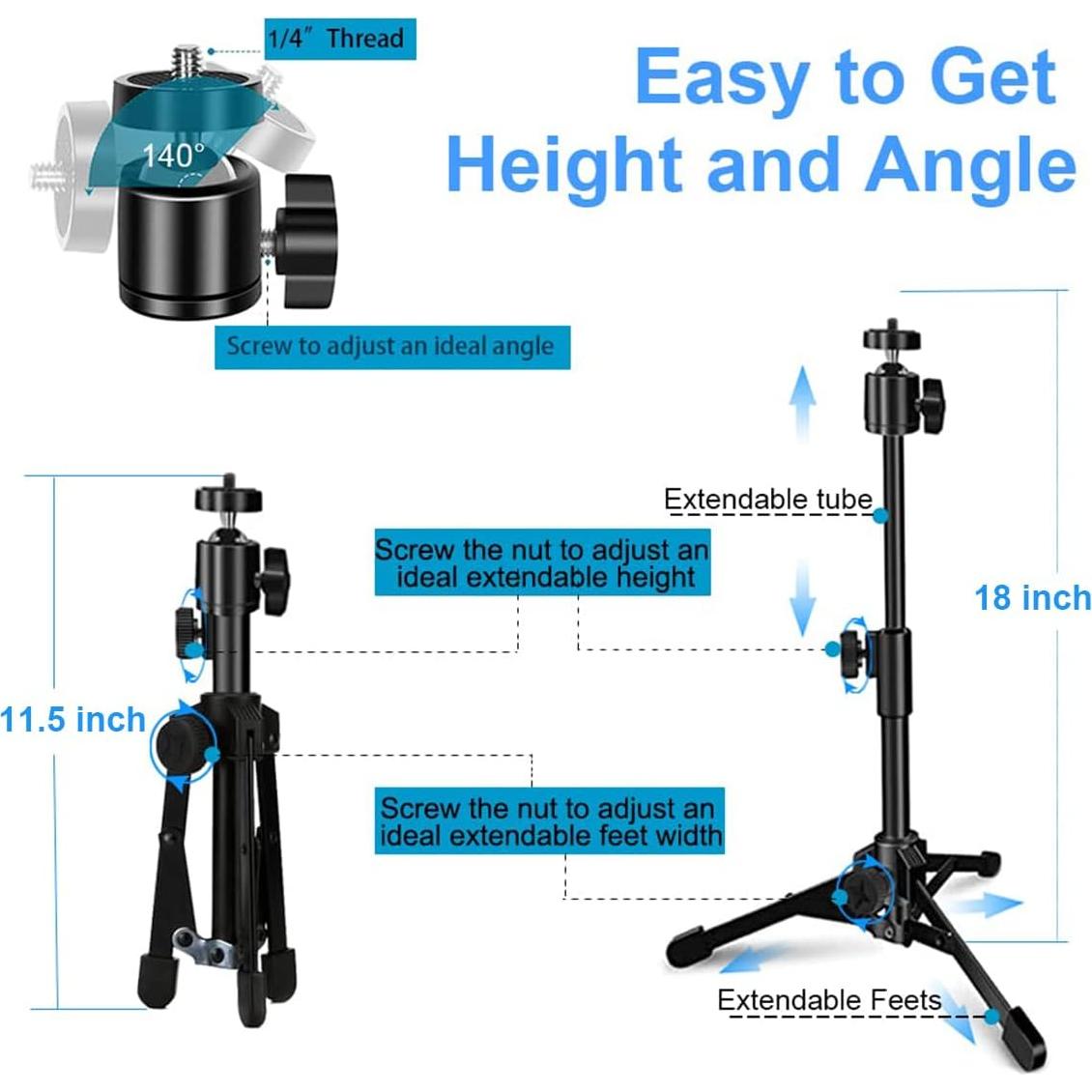 1/4″ Thread

140°

Easy to Get Height and Angle

Screw to adjust an ideal angle

Extendable tube

Screw the nut to adjust an ideal extendable height

18 inch

11.5 inch

Screw the nut to adjust an ideal extendable feet width

Extendable Feets