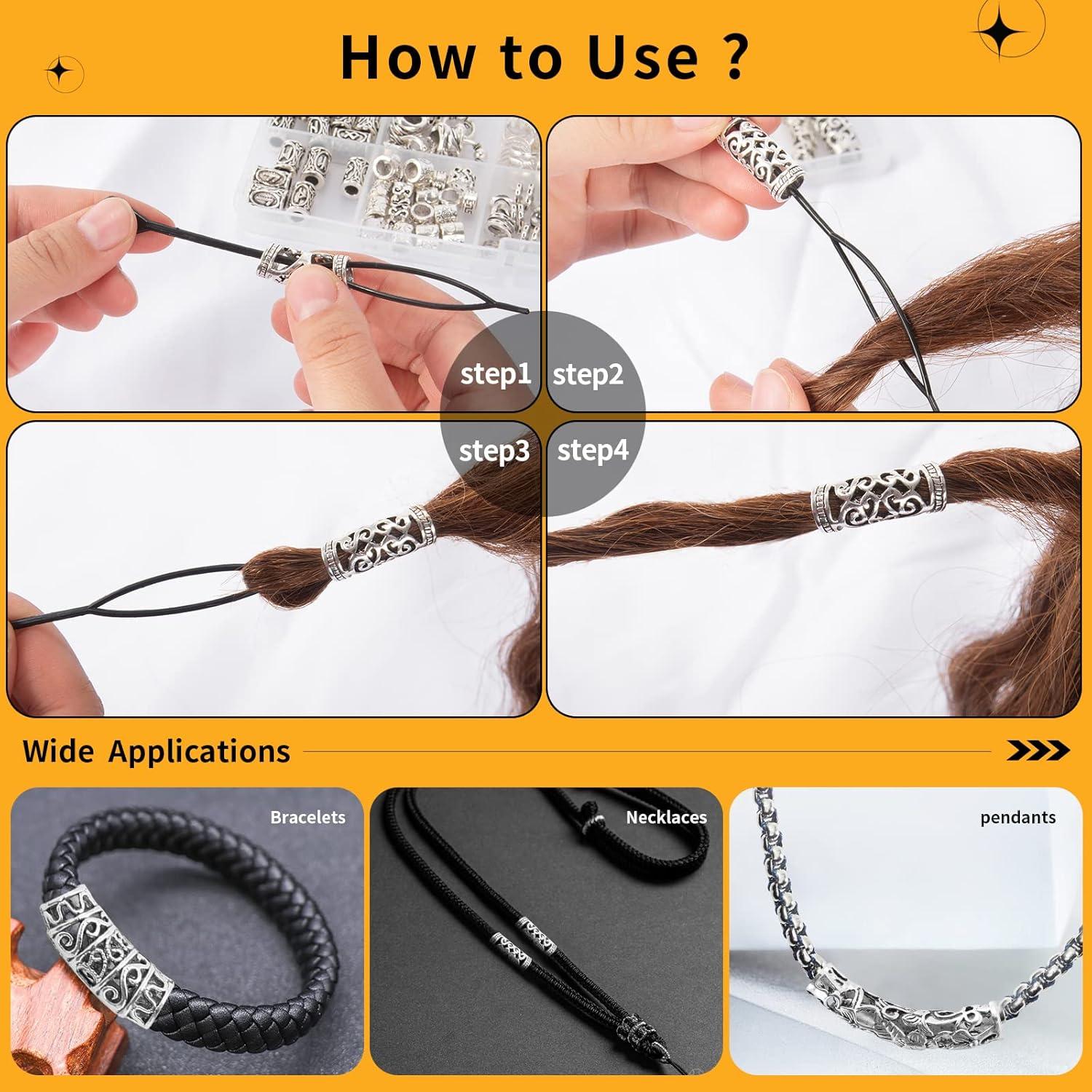 How to Use ?

step1 step2

step3 step4

Wide Applications

Bracelets

Necklaces

pendants