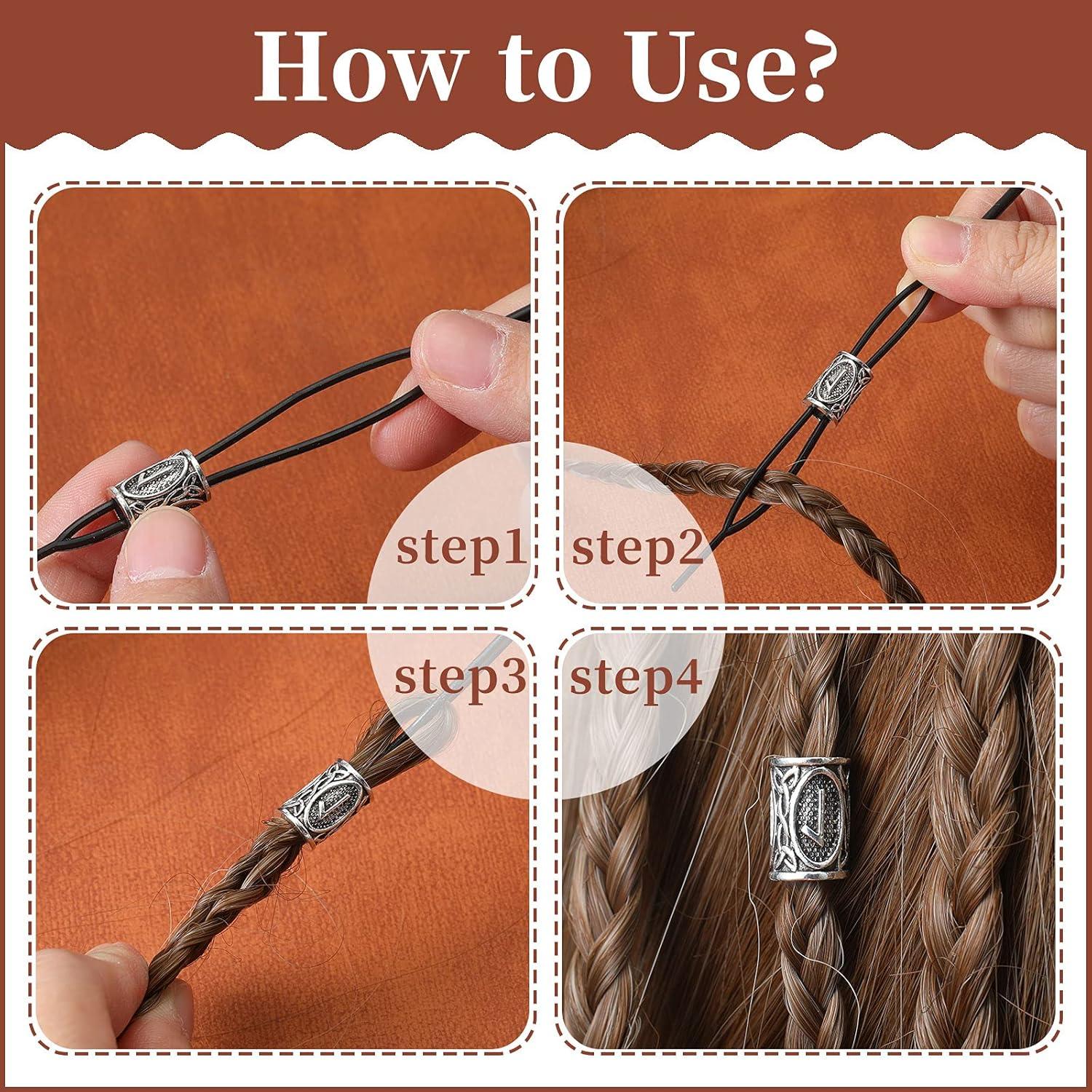 How to Use?

step1

step2

step3

step4