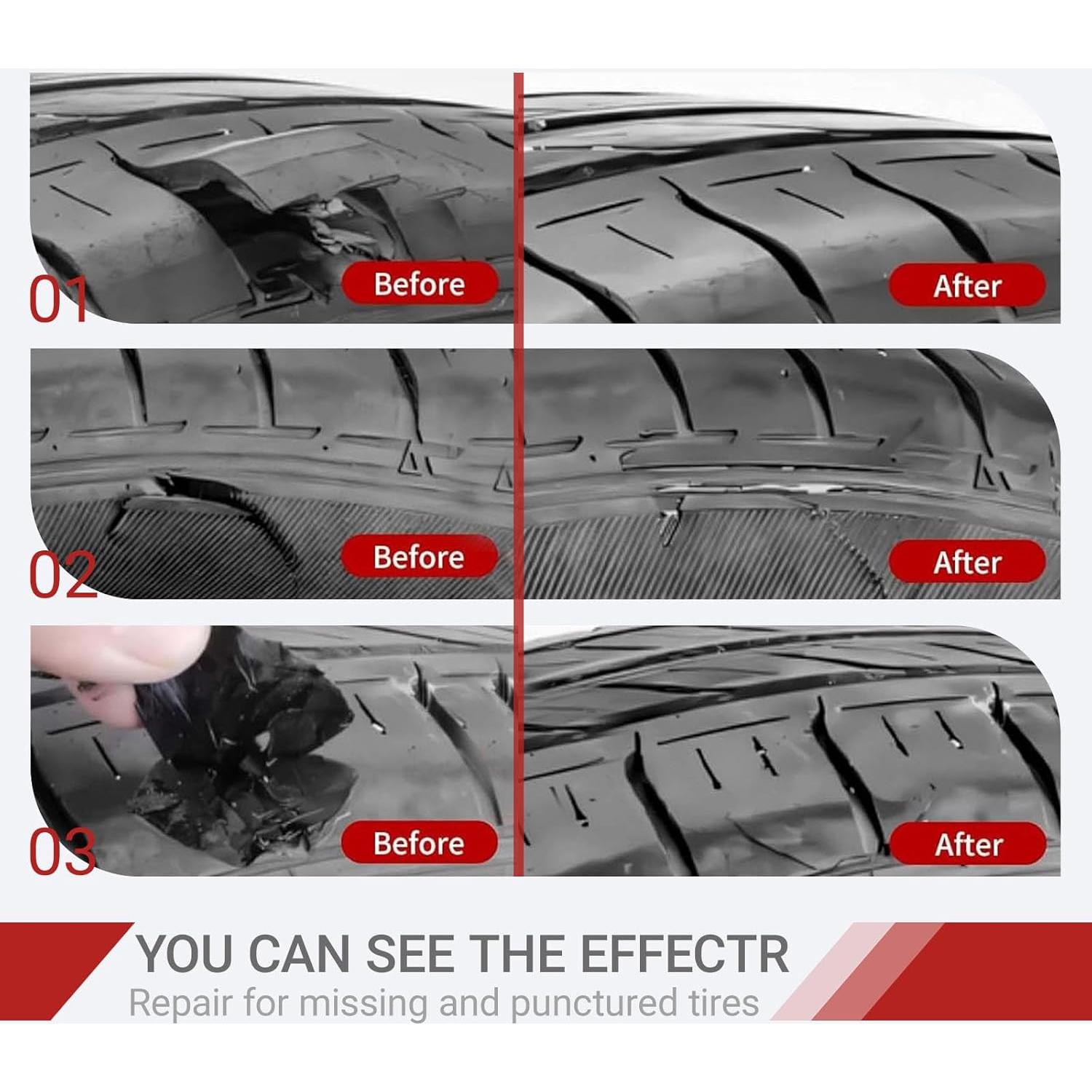 01
Before
After

02
Before
After

03
Before
After

YOU CAN SEE THE EFFECTR
Repair for missing and punctured tires