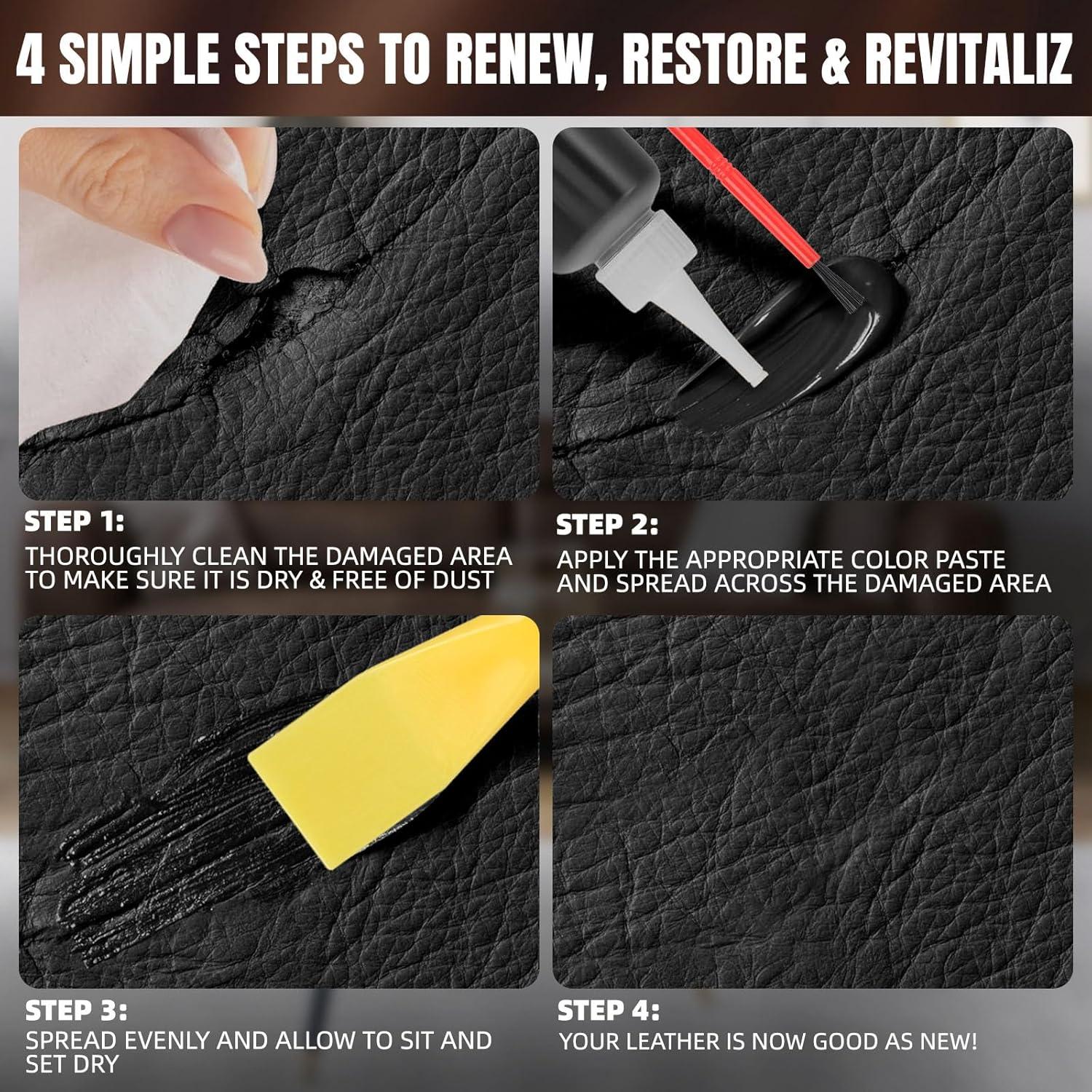 4 SIMPLE STEPS TO RENEW, RESTORE & REVITALIZ

STEP 1:
THOROUGHLY CLEAN THE DAMAGED AREA TO MAKE SURE IT IS DRY & FREE OF DUST

STEP 2:
APPLY THE APPROPRIATE COLOR PASTE AND SPREAD ACROSS THE DAMAGED AREA

STEP 3:
SPREAD EVENLY AND ALLOW TO SIT AND SET DRY

STEP 4:
YOUR LEATHER IS NOW GOOD AS NEW!