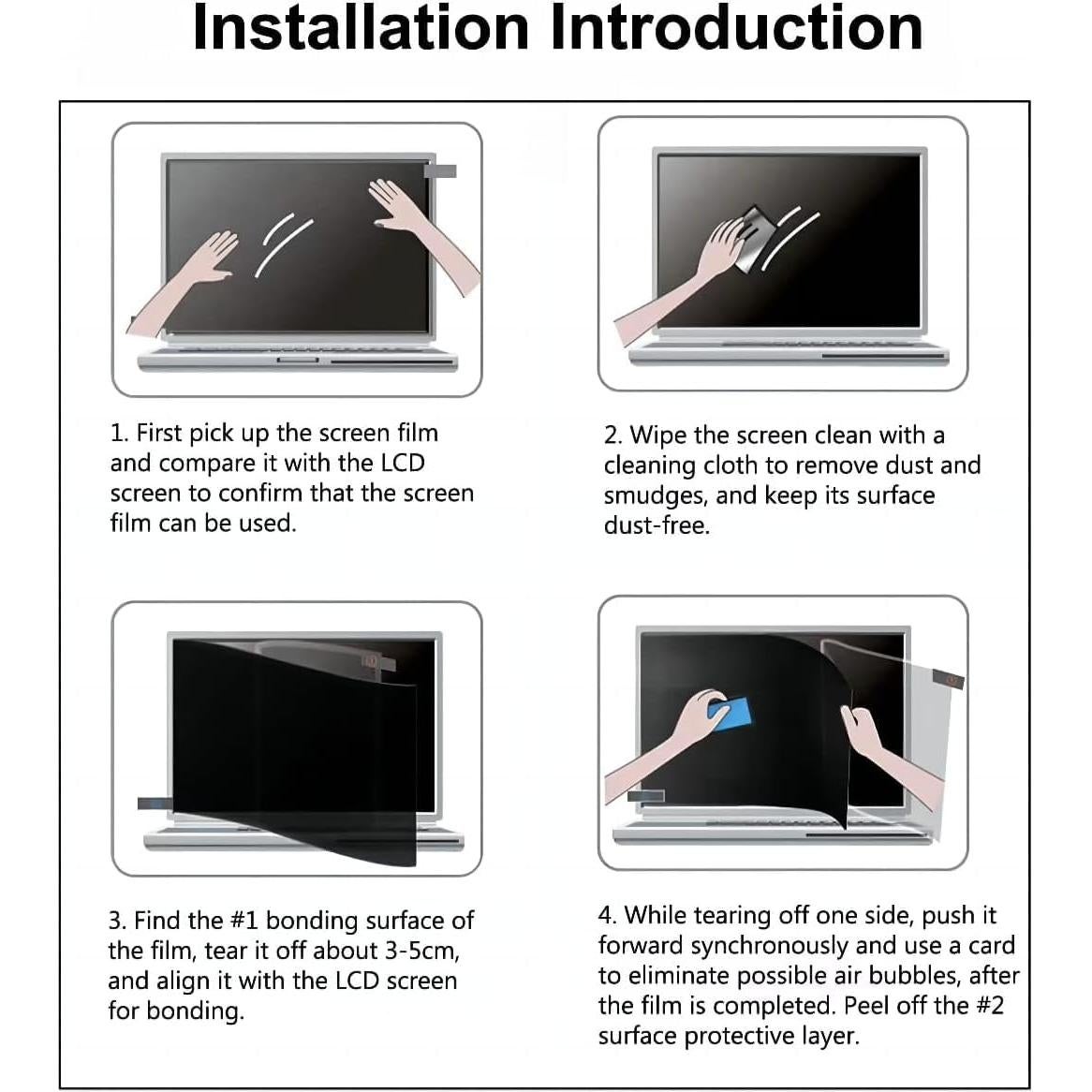 Installation Introduction

1. First pick up the screen film and compare it with the LCD screen to confirm that the screen film can be used.

2. Wipe the screen clean with a cleaning cloth to remove dust and smudges, and keep its surface dust-free.

3. Find the #1 bonding surface of the film, tear it off about 3-5cm, and align it with the LCD screen for bonding.

4. While tearing off one side, push it forward synchronously and use a card to eliminate possible air bubbles, after the film is completed. Peel off the #2 surface protective layer.