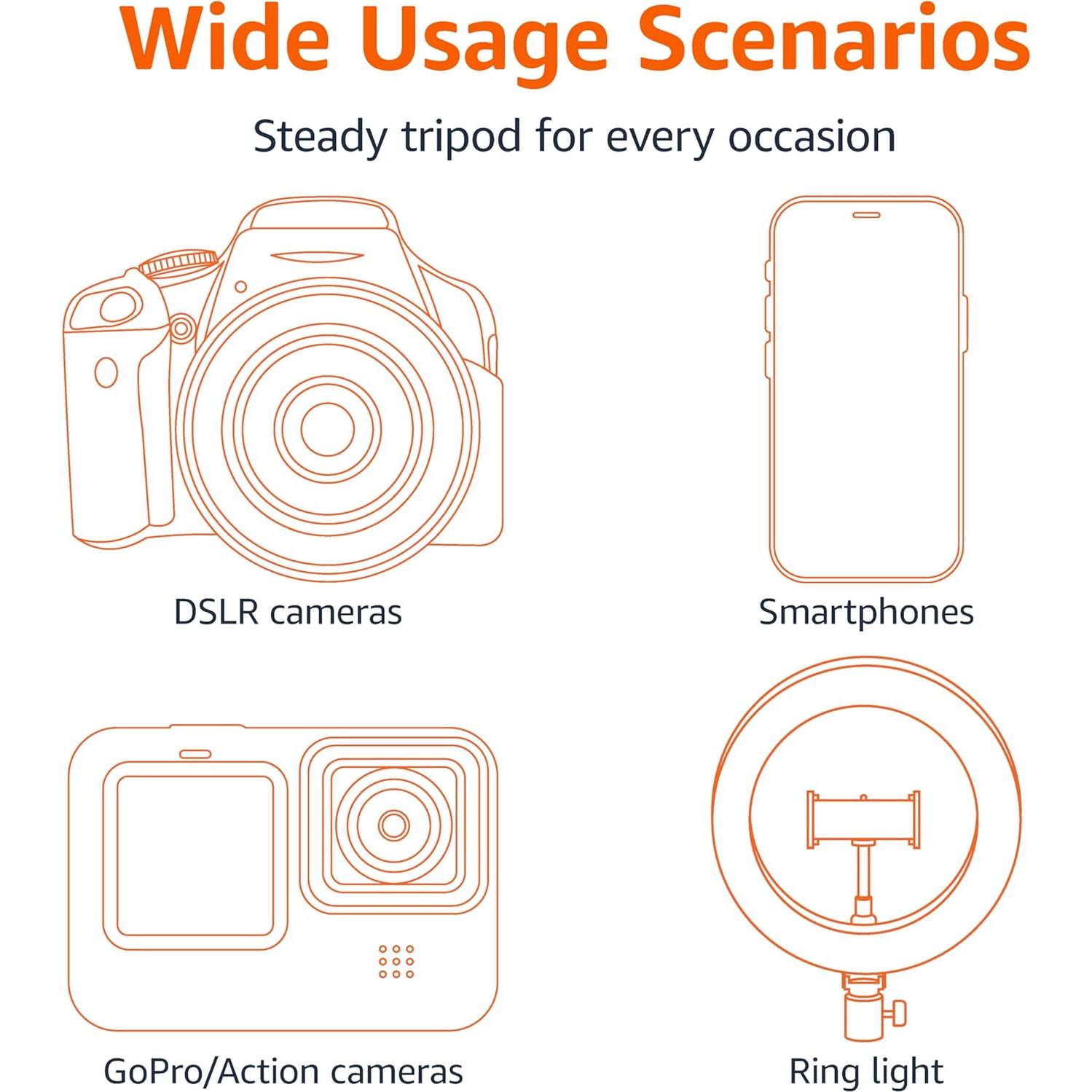 Wide Usage Scenarios

Steady tripod for every occasion

DSLR cameras

Smartphones

GoPro/Action cameras

Ring light