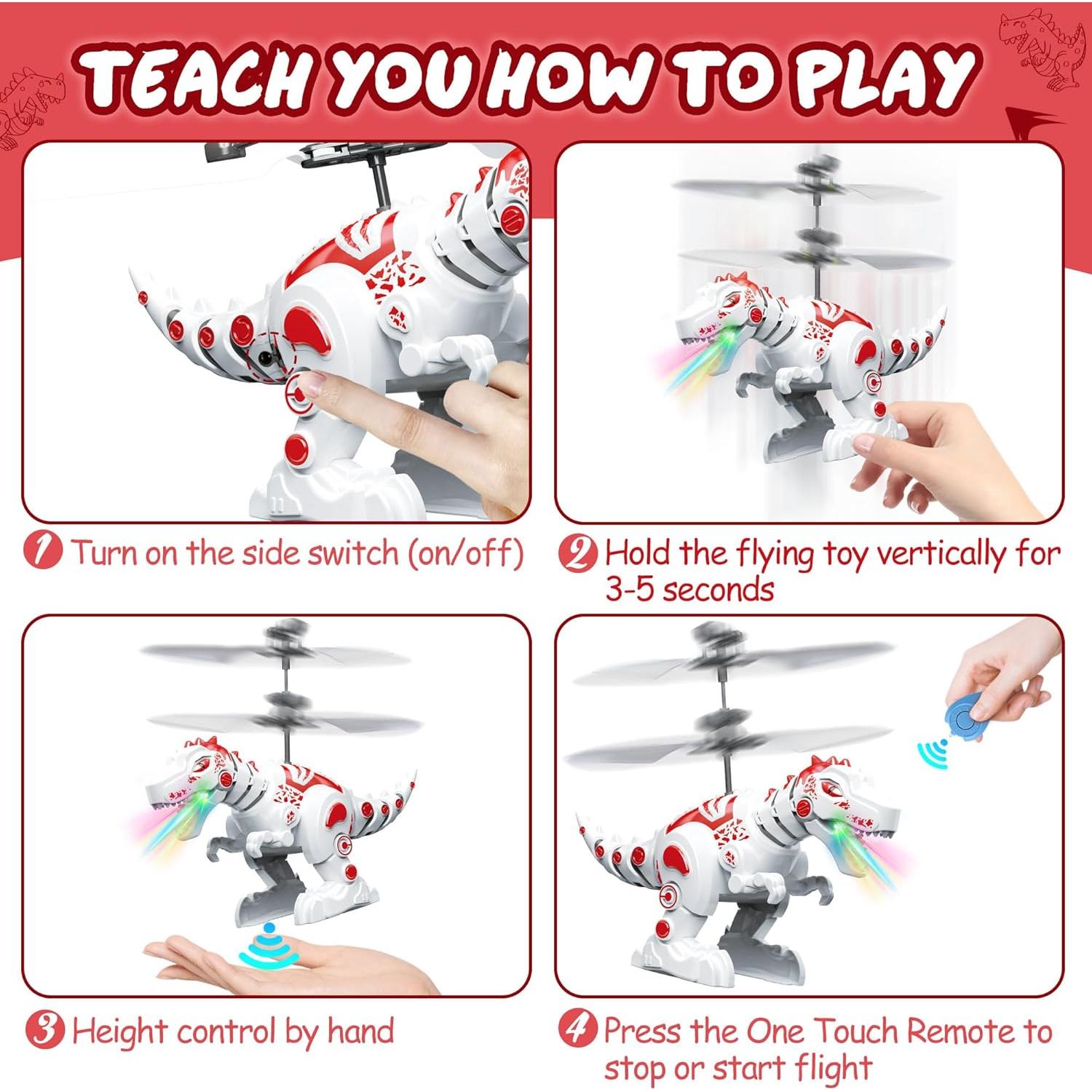 TEACH YOU HOW TO PLAY

1 Turn on the side switch (on/off)

2 Hold the flying toy vertically for 3-5 seconds

3 Height control by hand

4 Press the One Touch Remote to stop or start flight