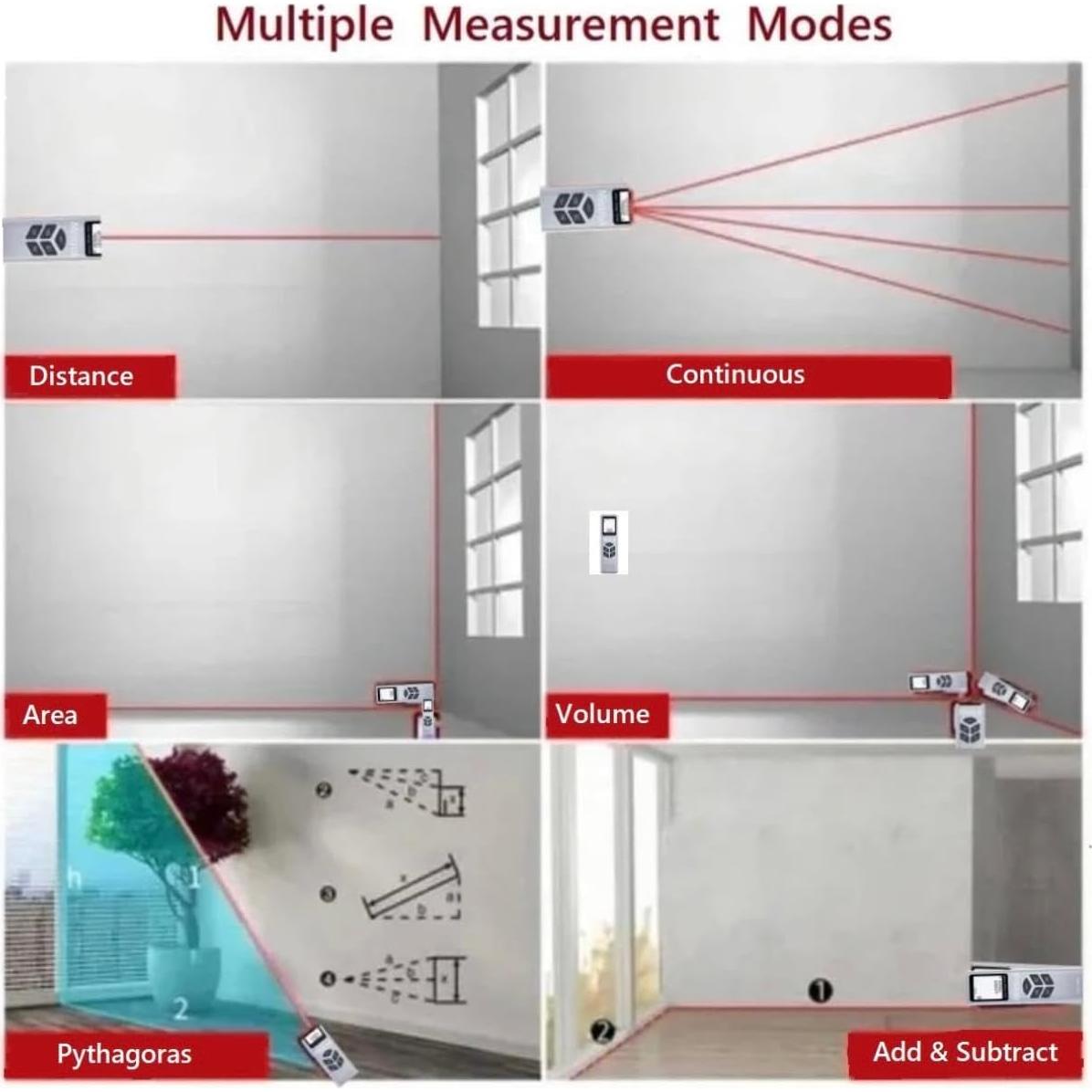 Multiple Measurement Modes

Distance

Continuous

Area

Volume

h

1

2

❷

❸

❹

Pythagoras

❶

❷

Add & Subtract