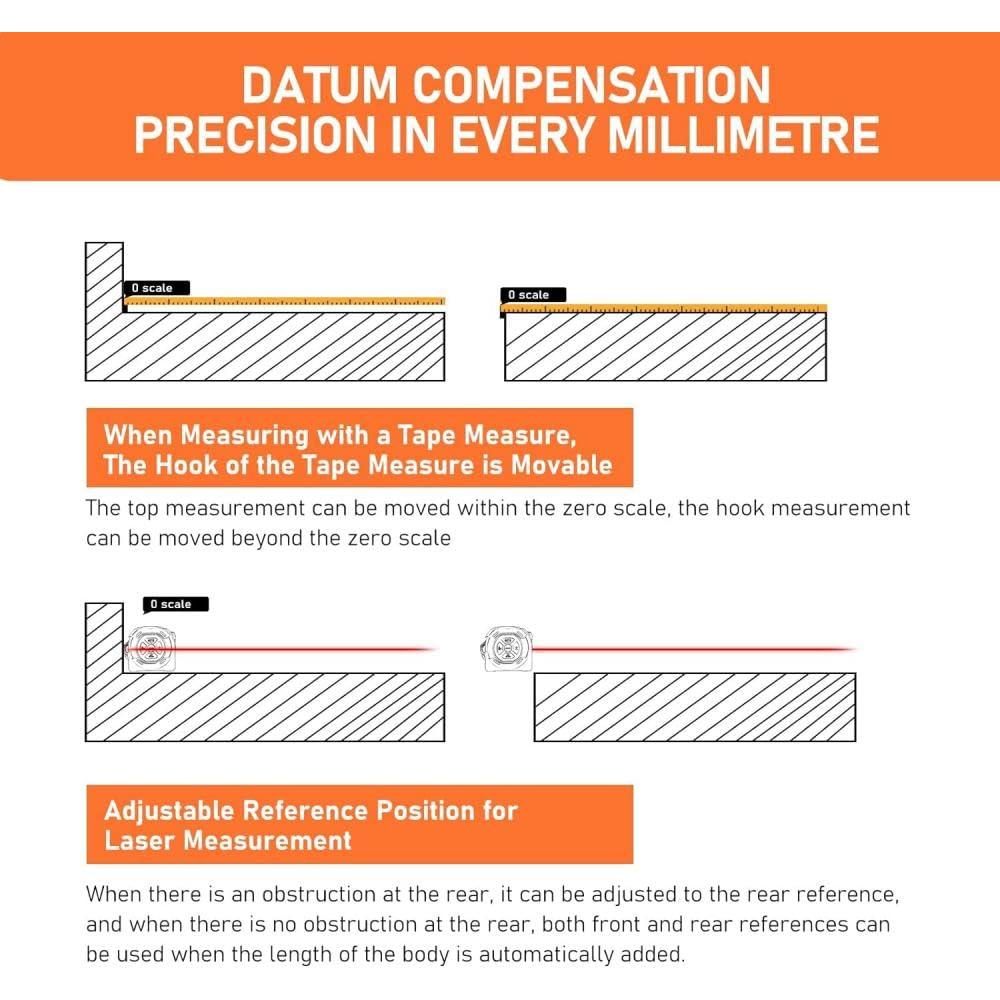 DATUM COMPENSATION
PRECISION IN EVERY MILLIMETRE

0 scale

0 scale

When Measuring with a Tape Measure, The Hook of the Tape Measure is Movable

The top measurement can be moved within the zero scale, the hook measurement can be moved beyond the zero scale

0 scale

Adjustable Reference Position for Laser Measurement

When there is an obstruction at the rear, it can be adjusted to the rear reference, and when there is no obstruction at the rear, both front and rear references can be used when the length of the body is automatically added.