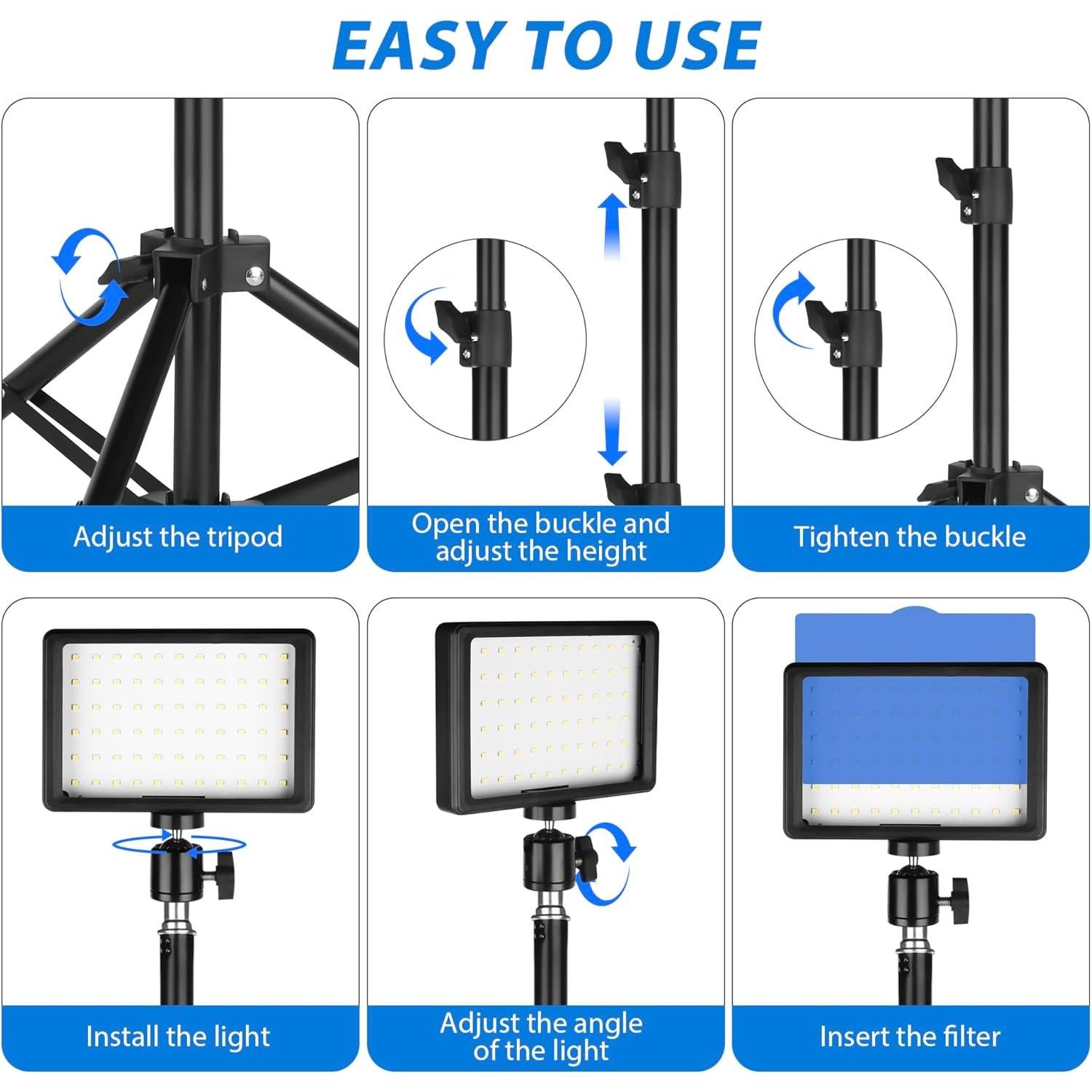 EASY TO USE

Adjust the tripod

Open the buckle and adjust the height

Tighten the buckle

Install the light

Adjust the angle of the light

Insert the filter