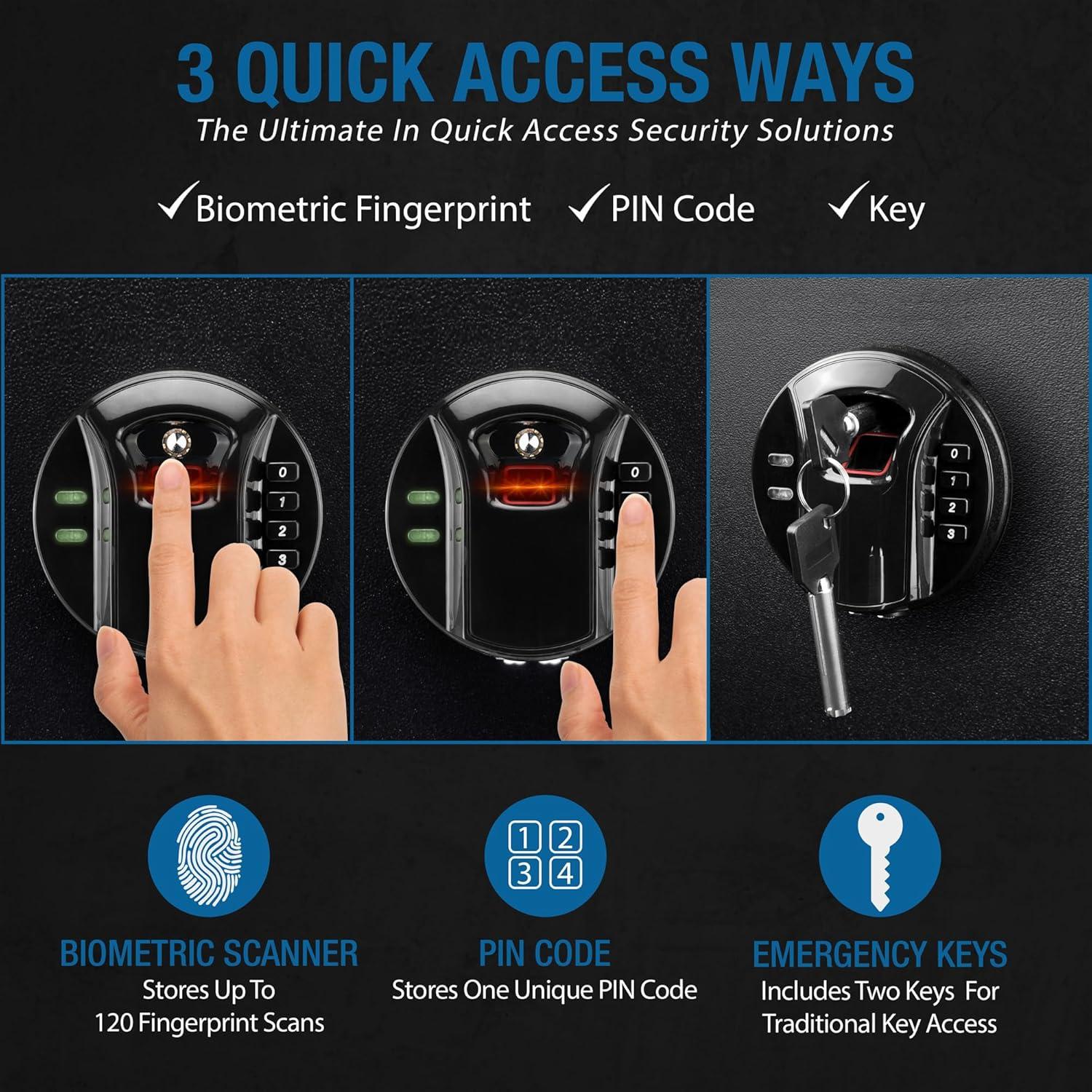 3 QUICK ACCESS WAYS

The Ultimate In Quick Access Security Solutions

✓Biometric Fingerprint ✓PIN Code ✓Key

0
1
2
3

0

0
1
2
3

1 2
3 4

BIOMETRIC SCANNER
Stores Up To 120 Fingerprint Scans

PIN CODE
Stores One Unique PIN Code

EMERGENCY KEYS
Includes Two Keys For Traditional Key Access