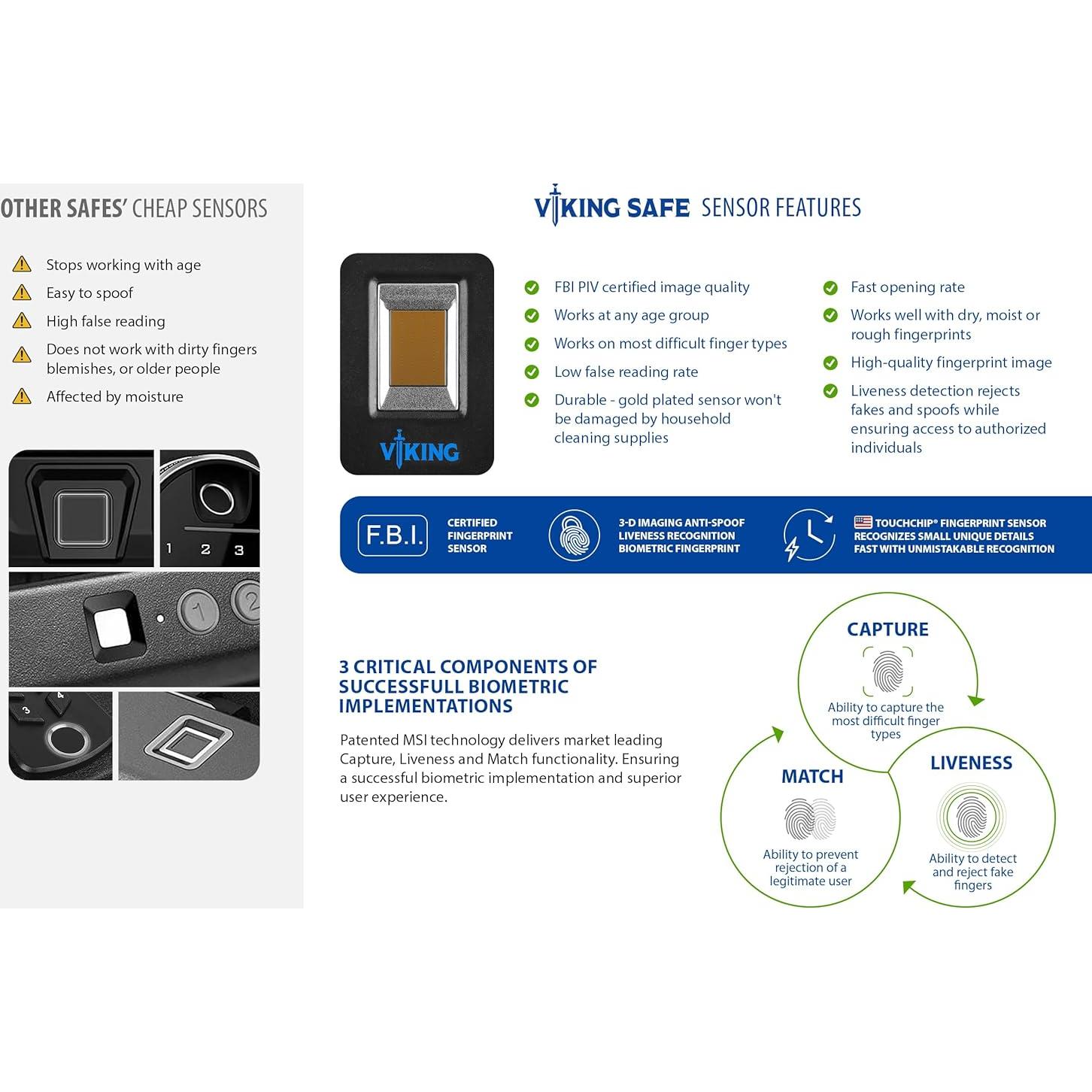 OTHER SAFES' CHEAP SENSORS

Stops working with age

Easy to spoof

High false reading

Does not work with dirty fingers blemishes, or older people

Affected by moisture

1 2 3

1 2

3 4

VIKING SAFE SENSOR FEATURES

VIKING

FBI PIV certified image quality

Works at any age group

Works on most difficult finger types

Low false reading rate

Durable - gold plated sensor won't be damaged by household cleaning supplies

Fast opening rate

Works well with dry, moist or rough fingerprints

High-quality fingerprint image

Liveness detection rejects fakes and spoofs while ensuring access to authorized individuals

F.B.I. CERTIFIED FINGERPRINT SENSOR

3-D IMAGING ANTI-SPOOF LIVENESS RECOGNITION BIOMETRIC FINGERPRINT

TOUCHCHIP® FINGERPRINT SENSOR RECOGNIZES SMALL UNIQUE DETAILS FAST WITH UNMISTAKABLE RECOGNITION

3 CRITICAL COMPONENTS OF SUCCESSFULL BIOMETRIC IMPLEMENTATIONS

Patented MSI technology delivers market leading Capture, Liveness and Match functionality. Ensuring a successful biometric implementation and superior user experience.

CAPTURE
Ability to capture the most difficult finger types

MATCH
Ability to prevent rejection of a legitimate user

LIVENESS
Ability to detect and reject fake fingers