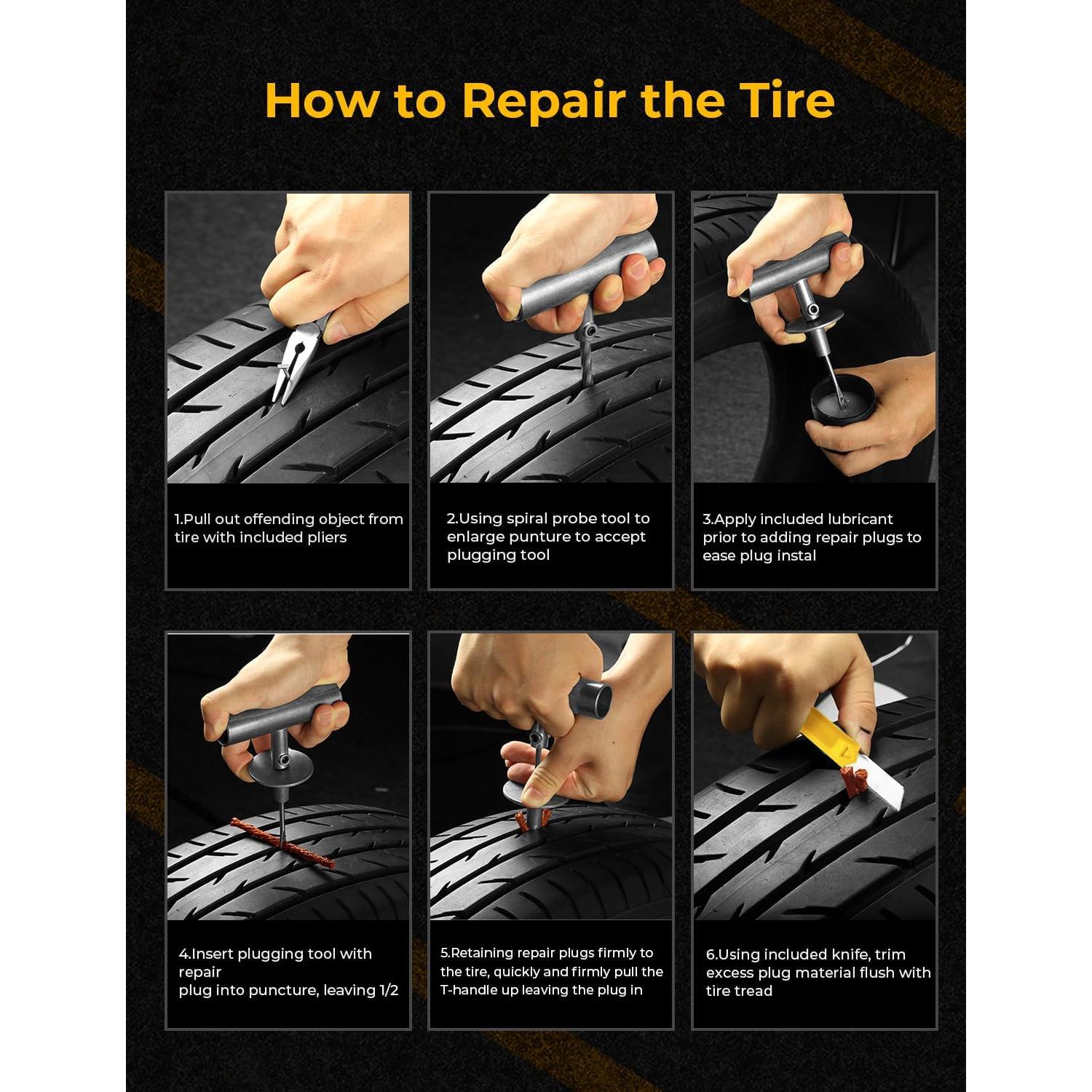 How to Repair the Tire

1.Pull out offending object from tire with included pliers

2.Using spiral probe tool to enlarge punture to accept plugging tool

3.Apply included lubricant prior to adding repair plugs to ease plug instal

4.Insert plugging tool with repair
plug into puncture, leaving 1/2

5.Retaining repair plugs firmly to the tire, quickly and firmly pull the T-handle up leaving the plug in

6.Using included knife, trim excess plug material flush with tire tread