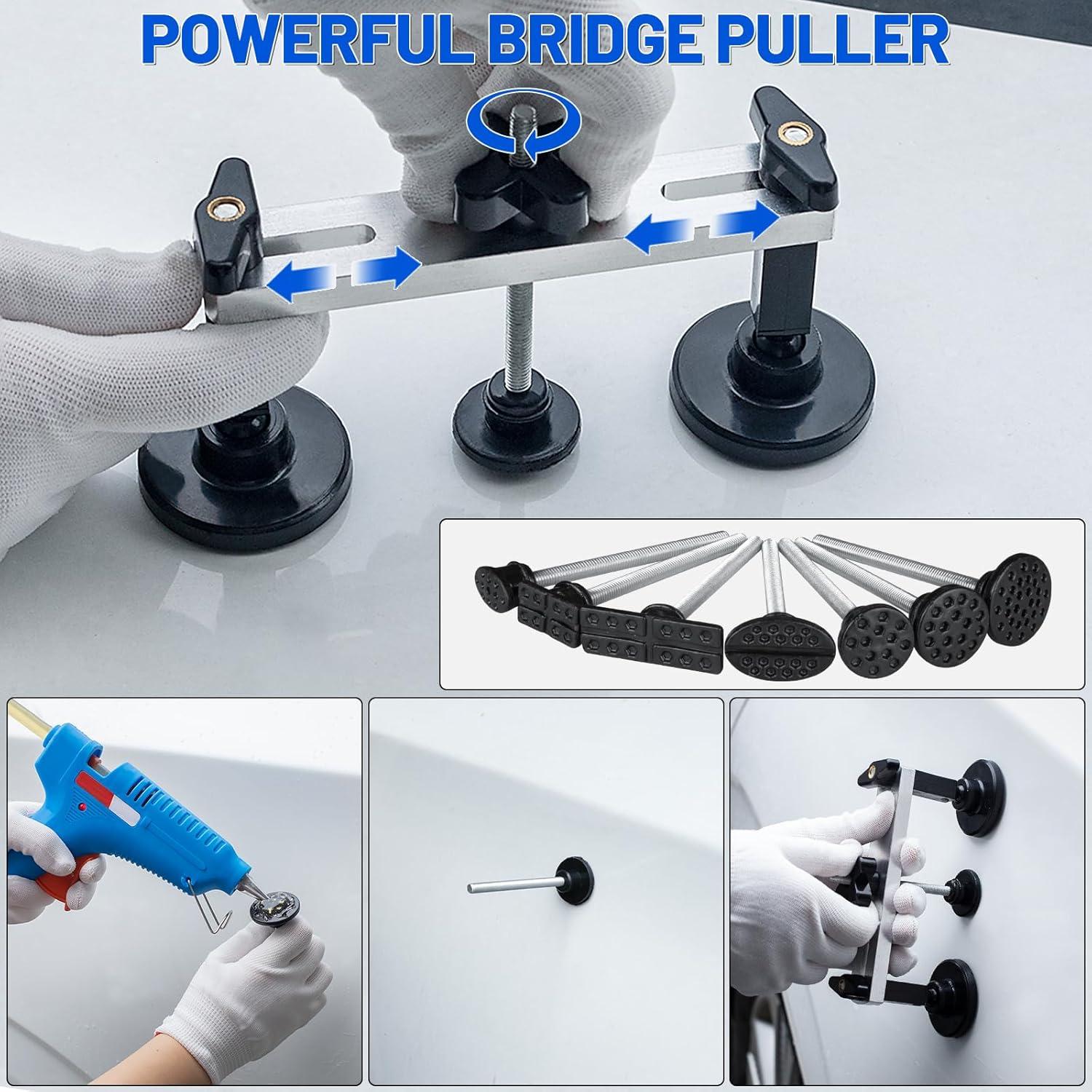 POWERFUL BRIDGE PULLER