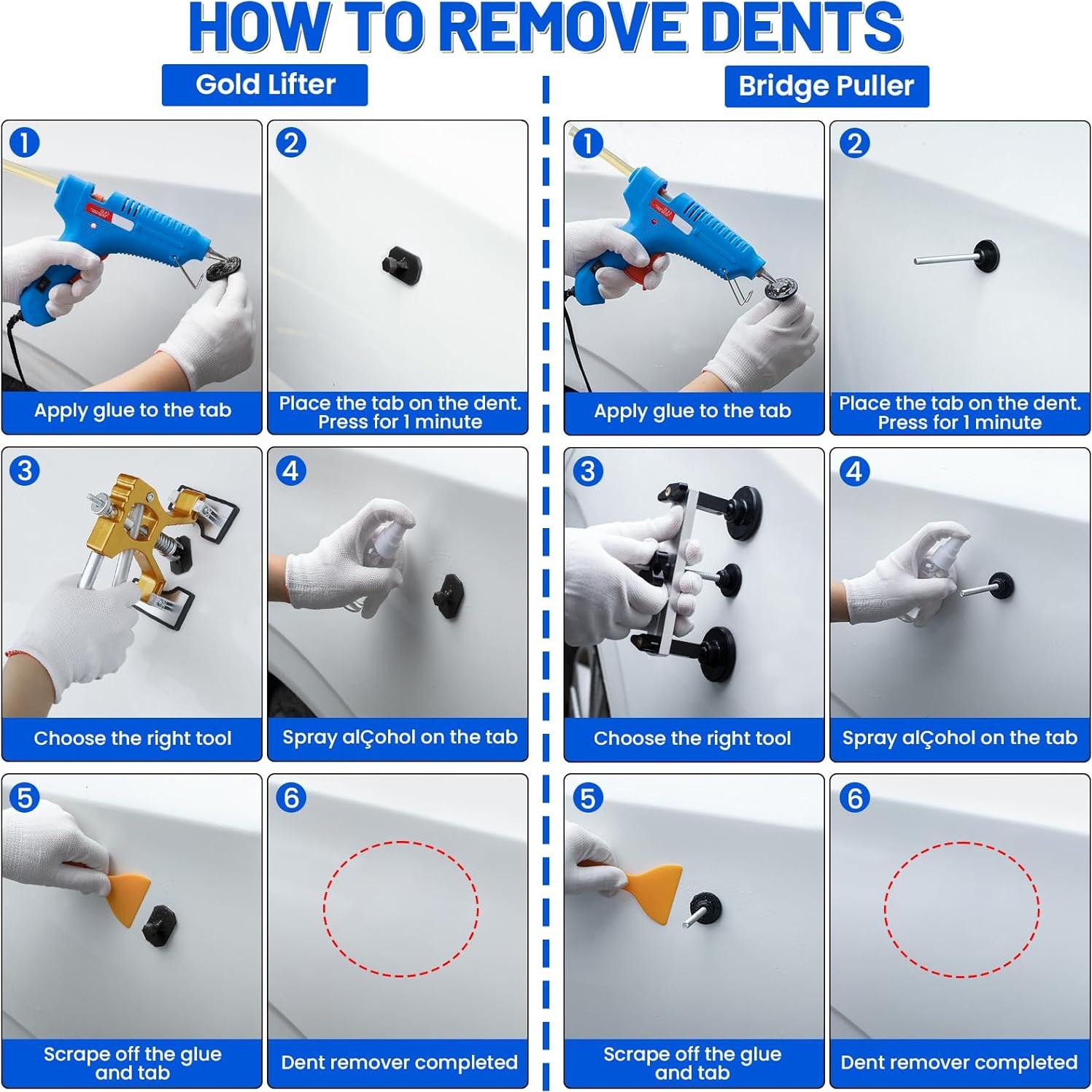 HOW TO REMOVE DENTS

Gold Lifter

1
Apply glue to the tab

2
Place the tab on the dent. Press for 1 minute

3
Choose the right tool

4
Spray alÇohol on the tab

5
Scrape off the glue and tab

6
Dent remover completed

Bridge Puller

1
Apply glue to the tab

2
Place the tab on the dent. Press for 1 minute

3
Choose the right tool

4
Spray alÇohol on the tab

5
Scrape off the glue and tab

6
Dent remover completed