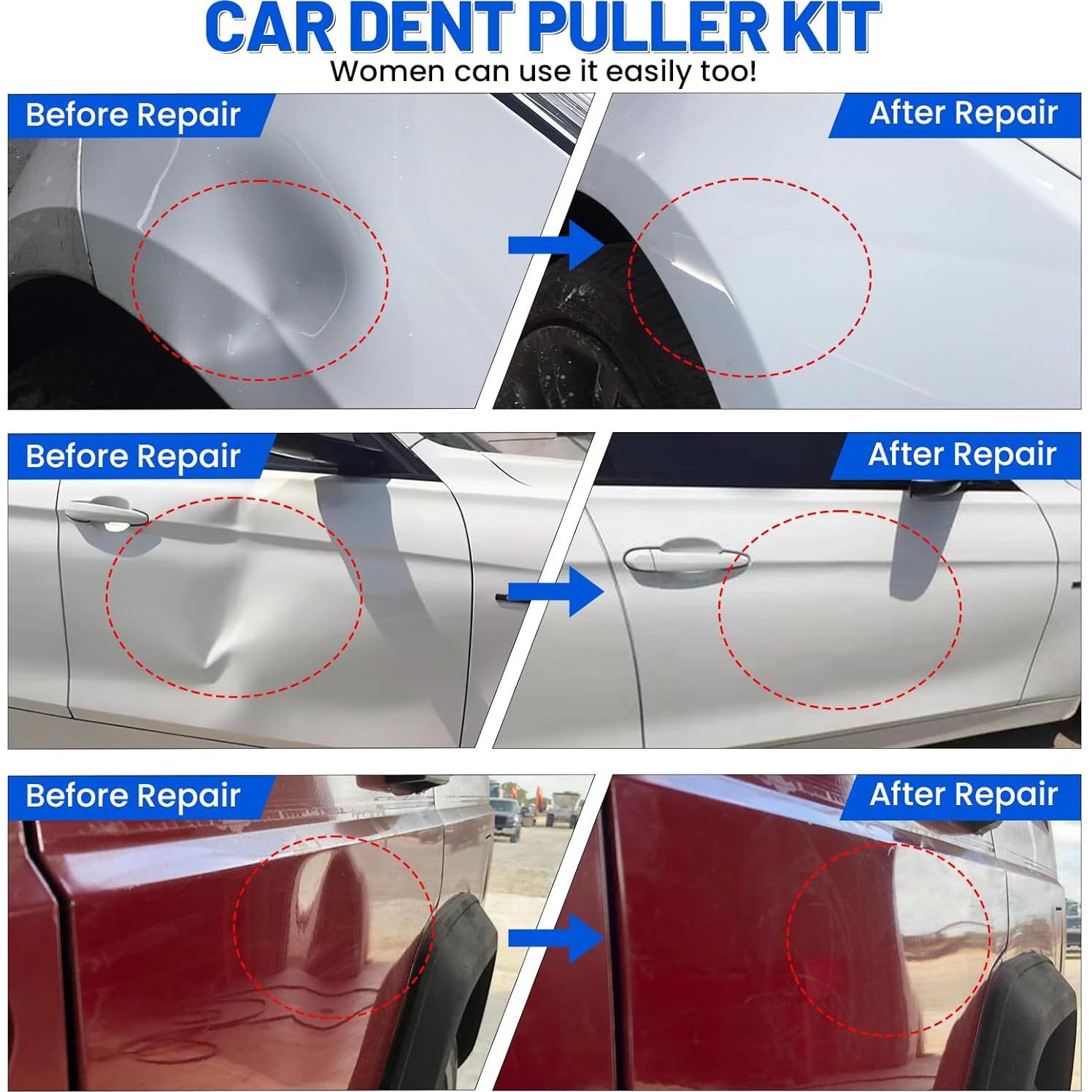 CAR DENT PULLER KIT
Women can use it easily too!

Before Repair

After Repair

Before Repair

After Repair

Before Repair

After Repair