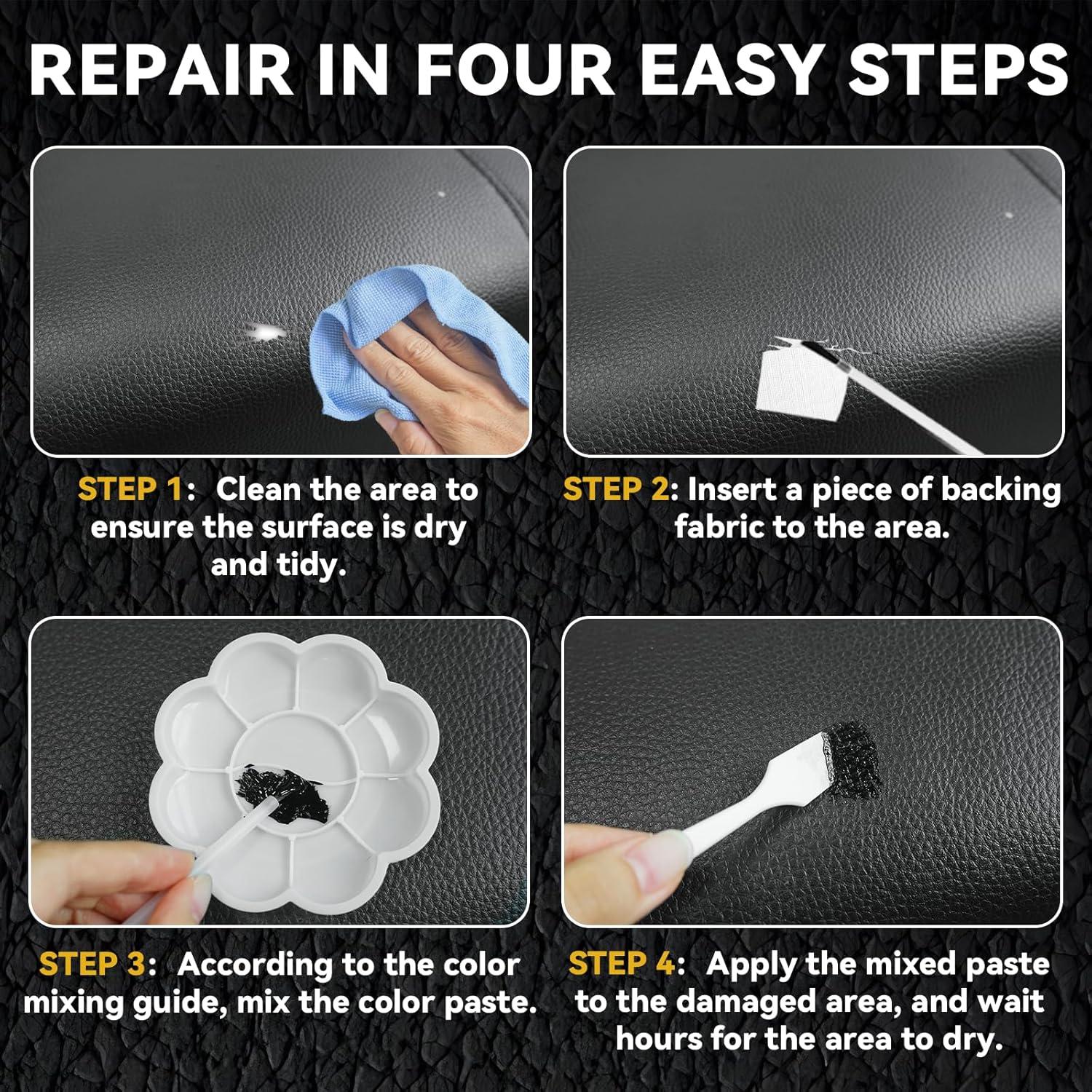 REPAIR IN FOUR EASY STEPS

STEP 1: Clean the area to ensure the surface is dry and tidy.

STEP 2: Insert a piece of backing fabric to the area.

STEP 3: According to the color mixing guide, mix the color paste.

STEP 4: Apply the mixed paste to the damaged area, and wait hours for the area to dry.