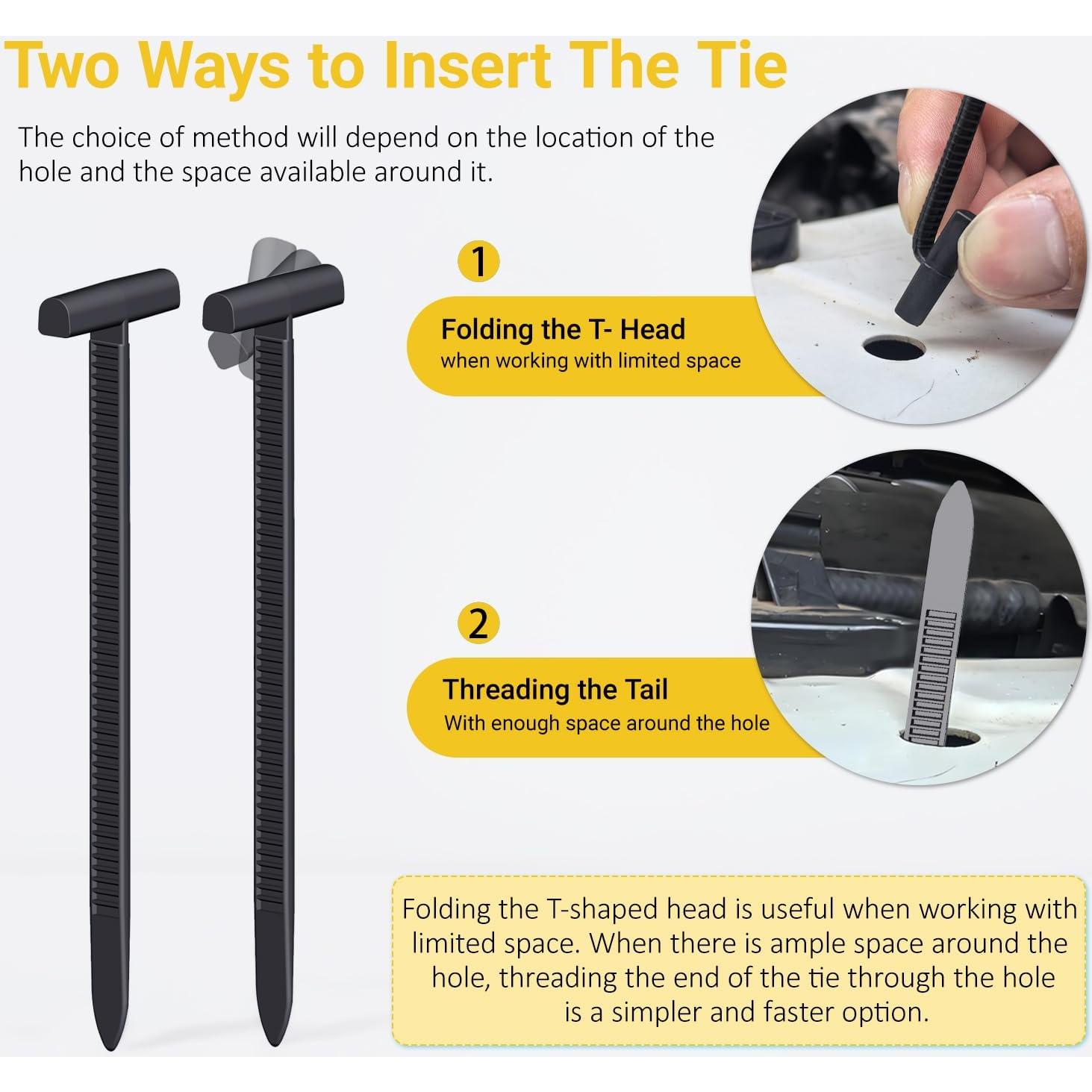 Two Ways to Insert The Tie

The choice of method will depend on the location of the hole and the space available around it.

1

Folding the T- Head
when working with limited space

2

Threading the Tail
With enough space around the hole

Folding the T-shaped head is useful when working with limited space. When there is ample space around the hole, threading the end of the tie through the hole is a simpler and faster option.