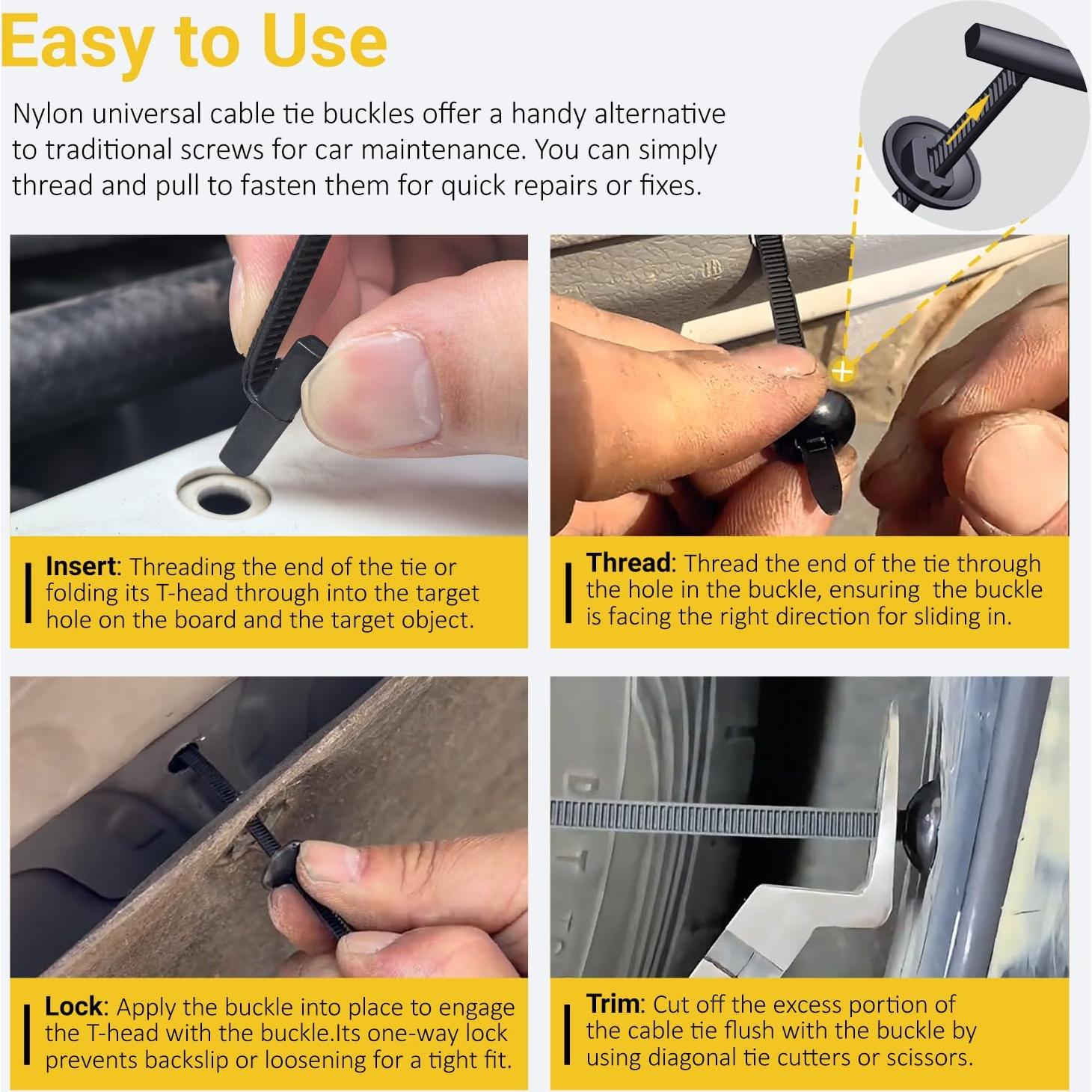 Easy to Use

Nylon universal cable tie buckles offer a handy alternative to traditional screws for car maintenance. You can simply thread and pull to fasten them for quick repairs or fixes.

Insert: Threading the end of the tie or folding its T-head through into the target hole on the board and the target object.

Thread: Thread the end of the tie through the hole in the buckle, ensuring the buckle is facing the right direction for sliding in.

Lock: Apply the buckle into place to engage the T-head with the buckle.Its one-way lock prevents backslip or loosening for a tight fit.

Trim: Cut off the excess portion of the cable tie flush with the buckle by using diagonal tie cutters or scissors.