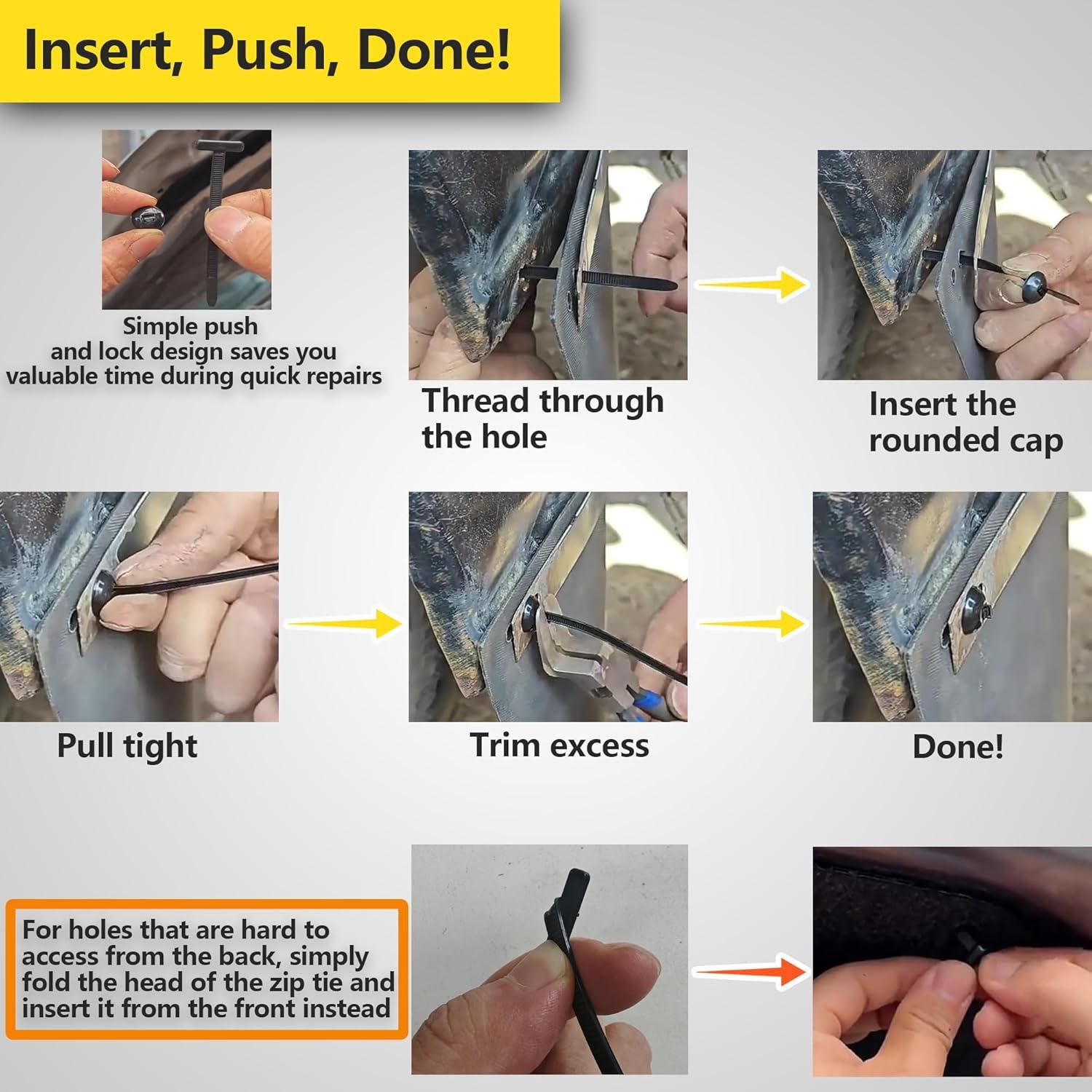 Insert, Push, Done!

Simple push and lock design saves you valuable time during quick repairs

Thread through the hole

Insert the rounded cap

Pull tight

Trim excess

Done!

For holes that are hard to access from the back, simply fold the head of the zip tie and insert it from the front instead