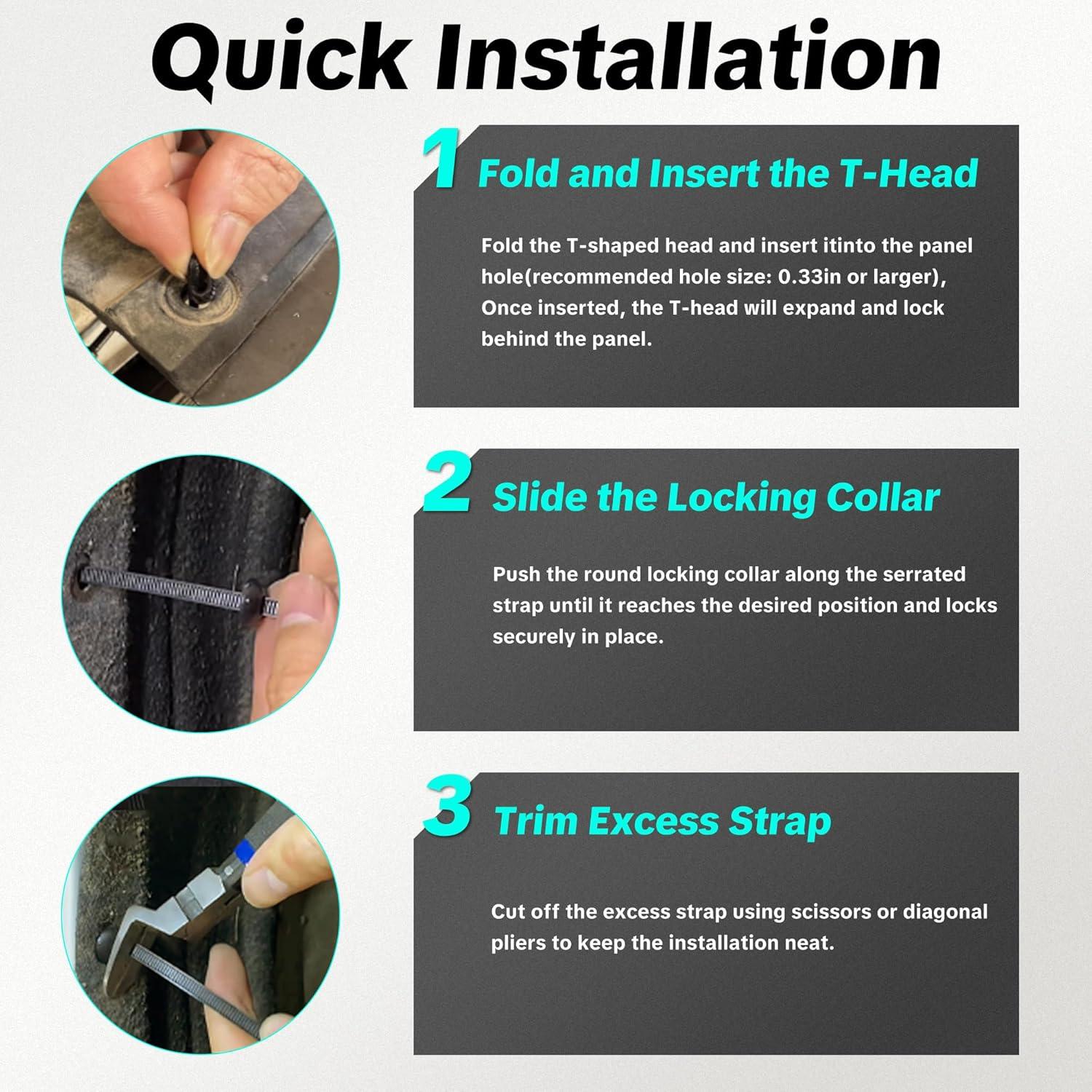 Quick Installation

1 Fold and Insert the T-Head

Fold the T-shaped head and insert itinto the panel hole(recommended hole size: 0.33in or larger), Once inserted, the T-head will expand and lock behind the panel.

2 Slide the Locking Collar

Push the round locking collar along the serrated strap until it reaches the desired position and locks securely in place.

3 Trim Excess Strap

Cut off the excess strap using scissors or diagonal pliers to keep the installation neat.