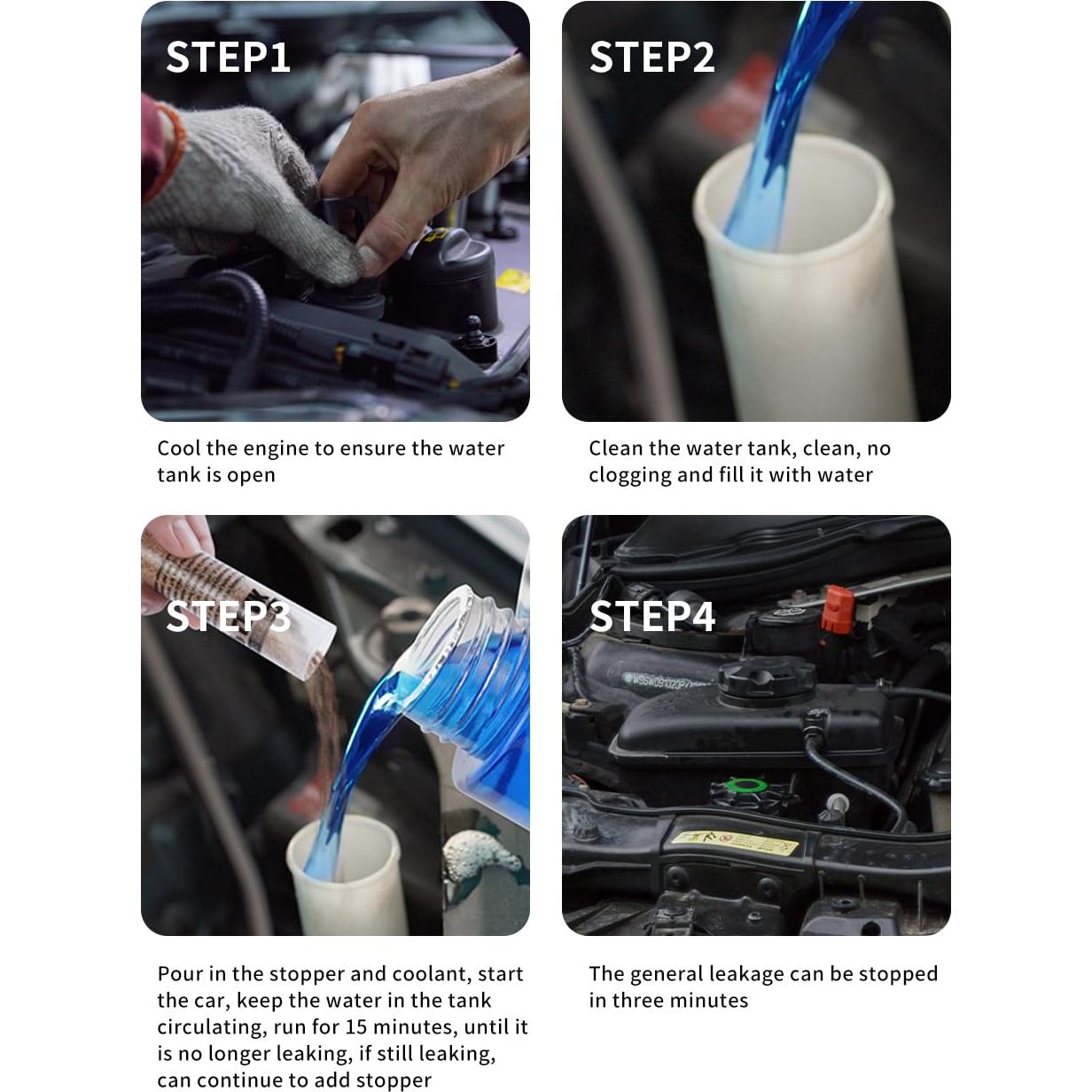 STEP1

Cool the engine to ensure the water tank is open

STEP2

Clean the water tank, clean, no clogging and fill it with water

STEP3

Pour in the stopper and coolant, start the car, keep the water in the tank circulating, run for 15 minutes, until it is no longer leaking, if still leaking, can continue to add stopper

STEP4

The general leakage can be stopped in three minutes