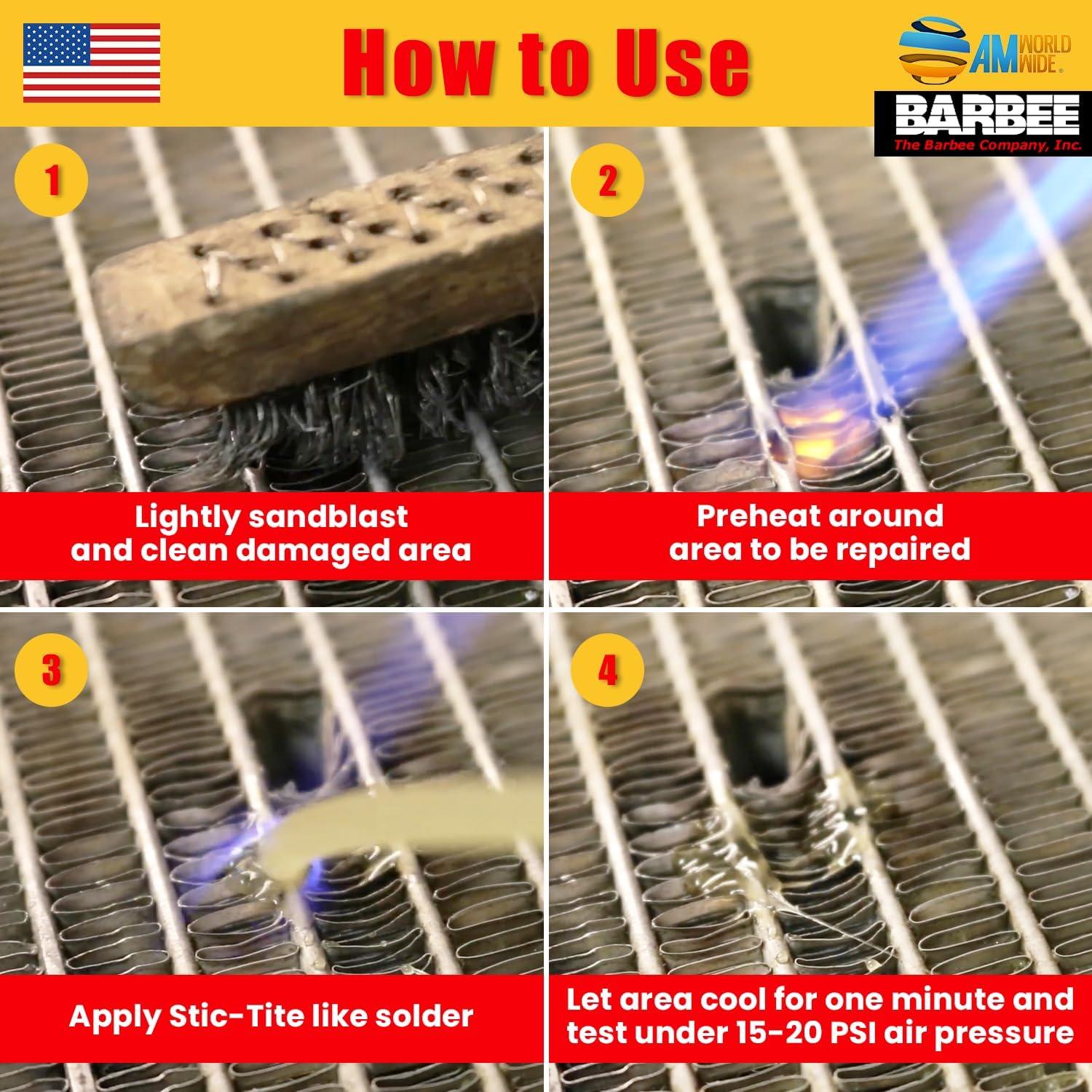 How to Use

AM WORLD WIDE

BARBEE
The Barbee Company, Inc.

1
Lightly sandblast and clean damaged area

2
Preheat around area to be repaired

3
Apply Stic-Tite like solder

4
Let area cool for one minute and test under 15-20 PSI air pressure